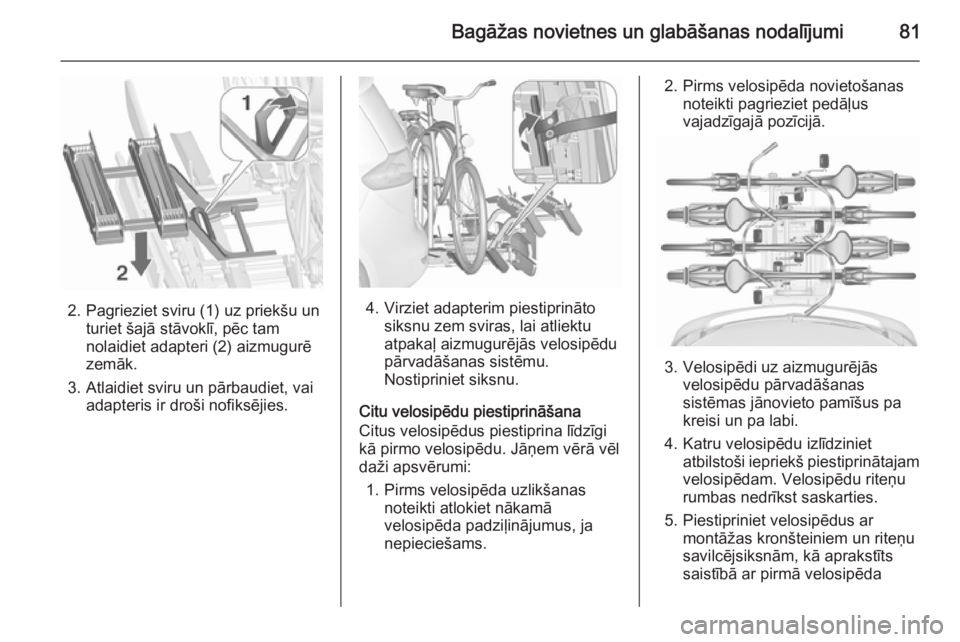 Bagāžas novietnes un glabāšanas nodalījumi 81

1

2

2. Pagrieziet sviru (1) uz priekšu un turiet šajā stāvoklī, pēc tam nolaidiet adapteri (2) aizmugurē zemāk.

3. Atlaidiet sviru un pārbaudiet, vai adapteris ir droši nofiksējies.

4. Virziet adapterim piestiprināto siksnu zem sviras, lai atliektu atpakaļ aizmugurējās velosipēdu pārvadāšanas sistēmu. Nostipriniet siksnu.

Citu velosipēdu piestiprināšana
Citus velosipēdus piestiprina līdzīgi kā pirmo velosipēdu. Jāņem vērā vēl daži apsvērumi:

1. Pirms velosipēda uzlikšanas noteikti atlokiet nākamā velosipēda padziļinājumus, ja nepieciešams.

2. Pirms velosipēda novietošanas noteikti pagrieziet pedāļus vajadzīgajā pozīcijā.

3. Velosipēdi uz aizmugurējās velosipēdu pārvadāšanas sistēmas jānovieto pamīšus pa kreisi un pa labi.

4. Katru velosipēdu izlīdziniet atbilstoši iepriekš piestiprinātajam velosipēdam. Velosipēdu riteņu rumbas nedrīkst saskarties.

5. Piestipriniet velosipēdus ar montāžas kronšteiniem un riteņu savilcējsiksnām, kā aprakstīts saistībā ar pirmā velosipēda

carmanualsonline.info