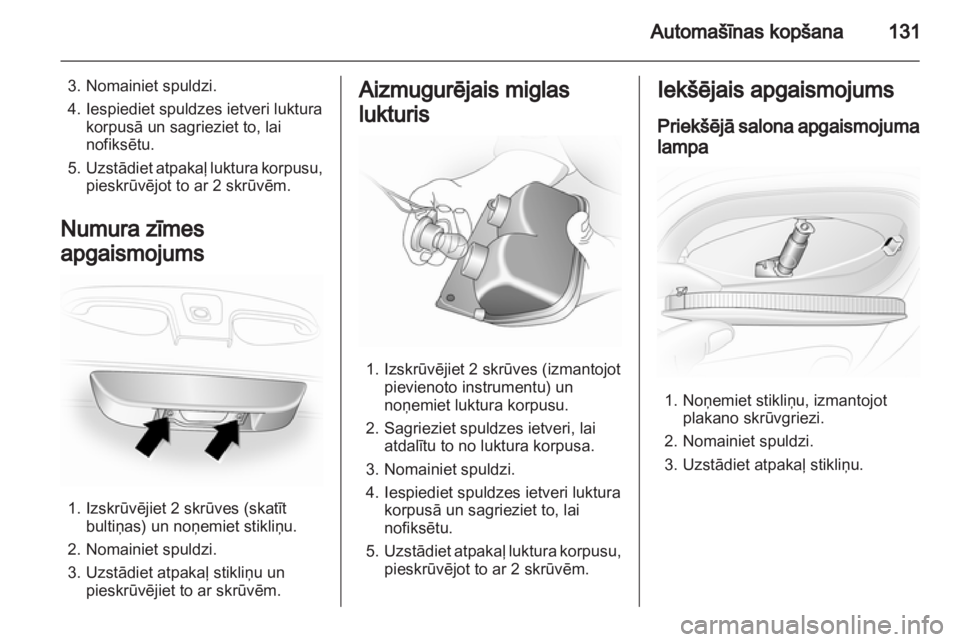 Automašīnas kopšana 131

3. Nomainiet spuldzi.
4. Iespiediet spuldzes ietveri luktura korpusā un sagrieziet to, lai nofiksētu.
5. Uzstādiet atpakaļ luktura korpusu, pieskrūvējot to ar 2 skrūvēm.

Numura zīmes apgaismojums

1. Izskrūvējiet 2 skrūves (skatīt bultiņas) un noņemiet stikliņu.
2. Nomainiet spuldzi.
3. Uzstādiet atpakaļ stikliņu un pieskrūvējiet to ar skrūvēm.

Aizmugurējais miglas lukturis

1. Izskrūvējiet 2 skrūves (izmantojot pievienoto instrumentu) un noņemiet luktura korpusu.
2. Sagrieziet spuldzes ietveri, lai atdalītu to no luktura korpusa.
3. Nomainiet spuldzi.
4. Iespiediet spuldzes ietveri luktura korpusā un sagrieziet to, lai nofiksētu.
5. Uzstādiet atpakaļ luktura korpusu, pieskrūvējot to ar 2 skrūvēm.

Iekšējais apgaismojums

Priekšējā salona apgaismojuma lampa

1. Noņemiet stikliņu, izmantojot plakano skrūvgriezi.
2. Nomainiet spuldzi.
3. Uzstādiet atpakaļ stikliņu.

carmanualsonline.info