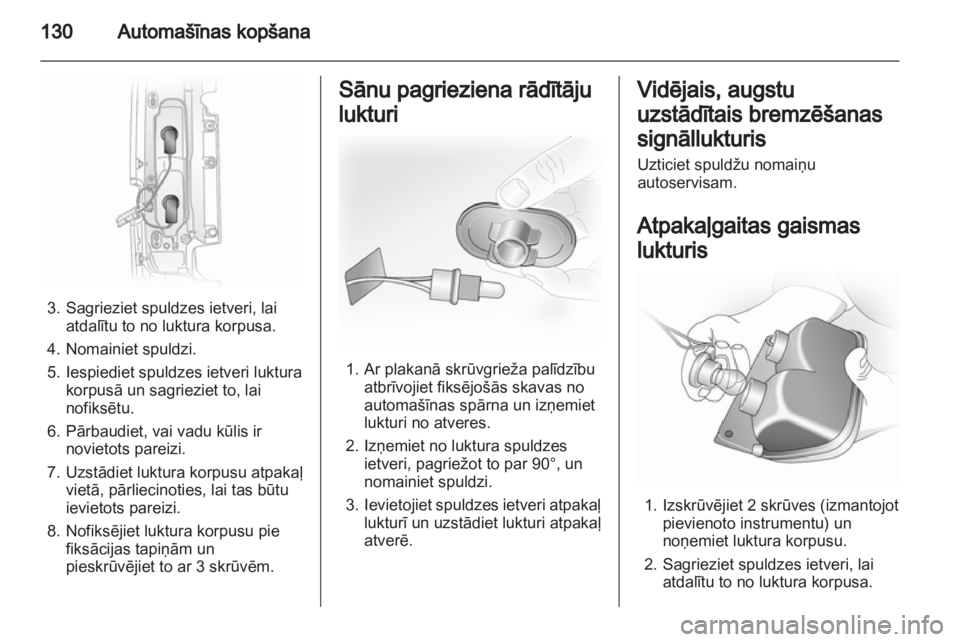 130 Automašīnas kopšana

3. Sagrieziet spuldzes ietveri, lai atdalītu to no luktura korpusa.

4. Nomainiet spuldzi.

5. Iespiediet spuldzes ietveri luktura korpusā un sagrieziet to, lai nofiksētu.

6. Pārbaudiet, vai vadu kūlis ir novietots pareizi.

7. Uzstādiet luktura korpusu atpakaļ vietā, pārliecinoties, lai tas būtu ievietots pareizi.

8. Nofiksējiet luktura korpusu pie fiksācijas tapiņām un pieskrūvējiet to ar 3 skrūvēm.

Sānu pagrieziena rādītāju lukturi

1. Ar plakanā skrūvgrieža palīdzību atbrīvojiet fiksējošās skavas no automašīnas spārna un izņemiet lukturi no atveres.

2. Izņemiet no luktura spuldzes ietveri, pagriežot to par 90°, un nomainiet spuldzi.

3. Ievietojiet spuldzes ietveri atpakaļ lukturī un uzstādiet lukturi atpakaļ atverē.

Vidējais, augstu uzstādītais bremzēšanas signāllukturis

Uzticiet spuldžu nomaiņu autoservisam.

Atpakaļgaitas gaismas lukturis

1. Izskrūvējiet 2 skrūves (izmantojot pievienoto instrumentu) un noņemiet luktura korpusu.

2. Sagrieziet spuldzes ietveri, lai atdalītu to no luktura korpusa.

carmanualsonline.info