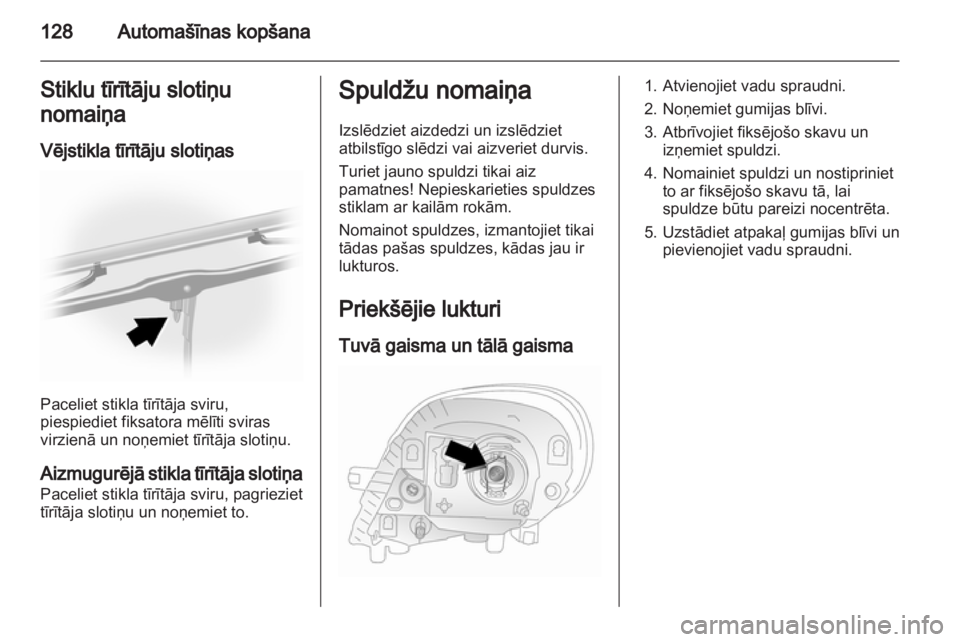 128 Automašīnas kopšana

Stiklu tīrītāju slotiņu nomaiņa

Vējstikla tīrītāju slotiņas

Paceliet stikla tīrītāja sviru, piespiediet fiksatora mēlīti sviras virzienā un noņemiet tīrītāja slotiņu.

Aizmugurējā stikla tīrītāja slotiņa
Paceliet stikla tīrītāja sviru, pagrieziet tīrītāja slotiņu un noņemiet to.

Spuldžu nomaiņa

Izslēdziet aizdedzi un izslēdziet atbilstīgo slēdzi vai aizveriet durvis.

Turiet jauno spuldzi tikai aiz pamatnes! Nepieskarieties spuldzes stiklam ar kailām rokām.

Nomainot spuldzes, izmantojiet tikai tādas pašas spuldzes, kādas jau ir lukturos.

Priekšējie lukturi

Tuvā gaisma un tālā gaisma

1. Atvienojiet vadu spraudni.
2. Noņemiet gumijas blīvi.
3. Atbrīvojiet fiksējošo skavu un izņemiet spuldzi.
4. Nomainiet spuldzi un nostipriniet to ar fiksējošo skavu tā, lai spuldze būtu pareizi nocentrēta.
5. Uzstādiet atpakaļ gumijas blīvi un pievienojiet vadu spraudni.

carmanualsonline.info