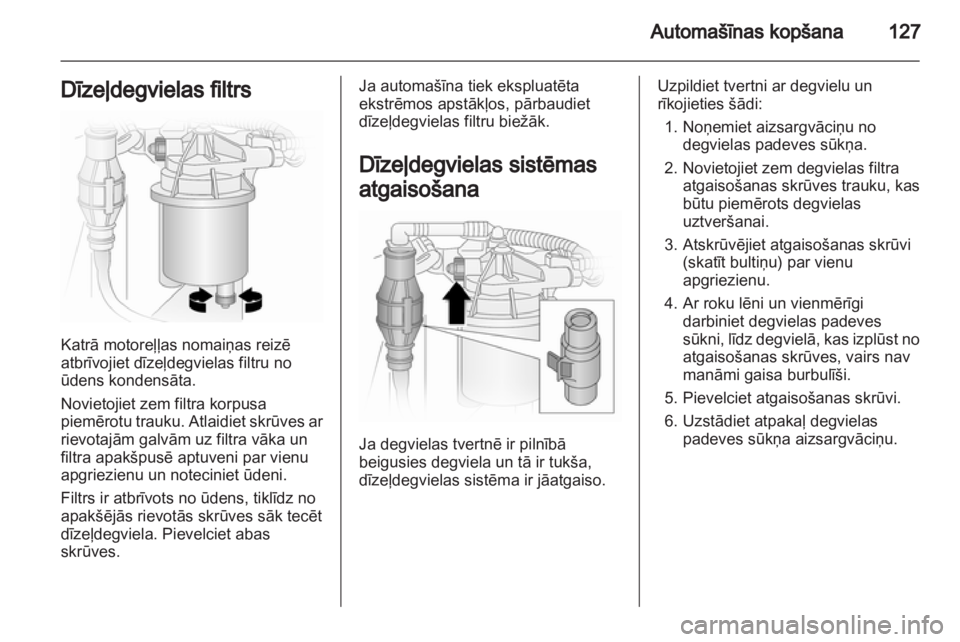 Automašīnas kopšana 127

Dīzeļdegvielas filtrs

Katrā motoreļļas nomaiņas reizē atbrīvojiet dīzeļdegvielas filtru no ūdens kondensāta.

Novietojiet zem filtra korpusa piemērotu trauku. Atlaidiet skrūves ar rievotajām galvām uz filtra vāka un filtra apakšpusē aptuveni par vienu apgriezienu un noteciniet ūdeni.

Filtrs ir atbrīvots no ūdens, tiklīdz no apakšējās rievotās skrūves sāk tecēt dīzeļdegviela. Pievelciet abas skrūves.

Ja automašīna tiek ekspluatēta ekstrēmos apstākļos, pārbaudiet dīzeļdegvielas filtru biežāk.

Dīzeļdegvielas sistēmas atgaisošana

Ja degvielas tvertnē ir pilnībā beigusies degviela un tā ir tukša, dīzeļdegvielas sistēma ir jāatgaiso.

Uzpildiet tvertni ar degvielu un rīkojieties šādi:

1. Noņemiet aizsargvāciņu no degvielas padeves sūkņa.
2. Novietojiet zem degvielas filtra atgaisošanas skrūves trauku, kas būtu piemērots degvielas uztveršanai.
3. Atskrūvējiet atgaisošanas skrūvi (skatīt bultiņu) par vienu apgriezienu.
4. Ar roku lēni un vienmērīgi darbiniet degvielas padeves sūkni, līdz degvielā, kas izplūst no atgaisošanas skrūves, vairs nav manāmi gaisa burbulīši.
5. Pievelciet atgaisošanas skrūvi.
6. Uzstādiet atpakaļ degvielas padeves sūkņa aizsargvāciņu.

carmanualsonline.info