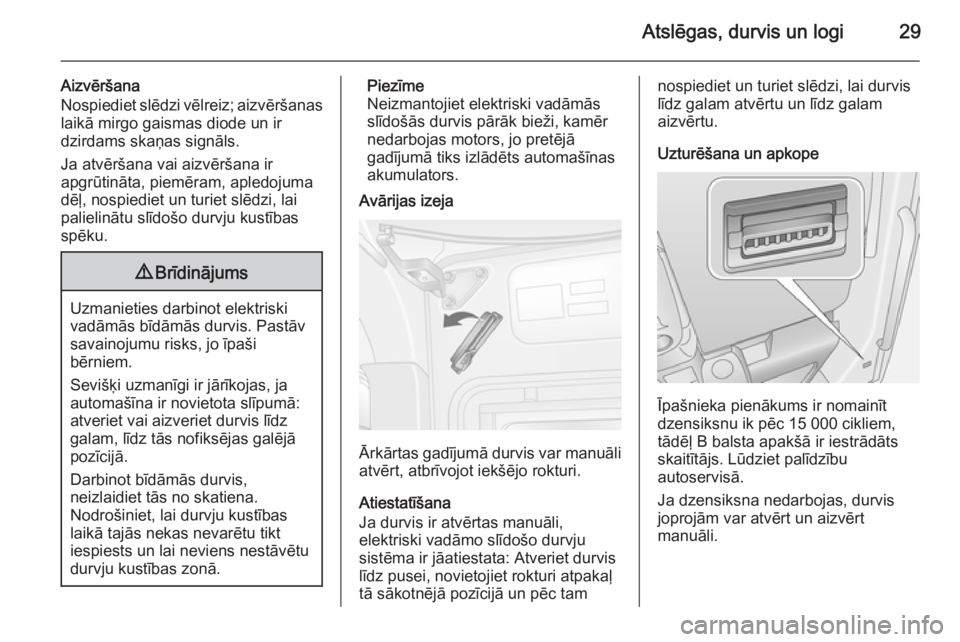 Atslēgas, durvis un logi 29

Aizvēršana
Nospiediet slēdzi vēlreiz; aizvēršanas laikā mirgo gaismas diode un ir dzirdams skaņas signāls.

Ja atvēršana vai aizvēršana ir apgrūtināta, piemēram, apledojuma dēļ, nospiediet un turiet slēdzi, lai palielinātu slīdošo durvju kustības spēku.

⚠ Brīdinājums

Uzmanieties darbinot elektriski vadāmās bīdāmās durvis. Pastāv savainojumu risks, jo īpaši bērniem.

Sevišķi uzmanīgi ir jārīkojas, ja automašīna ir novietota slīpumā: atveriet vai aizveriet durvis līdz galam, līdz tās nofiksējas galējā pozīcijā.

Darbinot bīdāmās durvis, neizlaidiet tās no skatiena. Nodrošiniet, lai durvju kustības laikā tajās nekas nevarētu tikt iespiests un lai neviens nestāvētu durvju kustības zonā.

Piezīme
Neizmantojiet elektriski vadāmās slīdošās durvis pārāk bieži, kamēr nedarbojas motors, jo pretējā gadījumā tiks izlādēts automašīnas akumulators.

Avārijas izeja

Ārkārtas gadījumā durvis var manuāli atvērt, atbrīvojot iekšējo rokturi.

Atiestatīšana
Ja durvis ir atvērtas manuāli, elektriski vadāmo slīdošo durvju sistēma ir jāatiestata: Atveriet durvis līdz pusei, novietojiet rokturi atpakaļ tā sākotnējā pozīcijā un pēc tam nospiediet un turiet slēdzi, lai durvis līdz galam atvērtu un līdz galam aizvērtu.

Uzturēšana un apkope

Īpašnieka pienākums ir nomainīt dzensiksnu ik pēc 15 000 cikliem, tādēļ B balsta apakšā ir iestrādāts skaitītājs. Lūdziet palīdzību autoservisā.

Ja dzensiksna nedarbojas, durvis joprojām var atvērt un aizvērt manuāli.

carmanualsonline.info