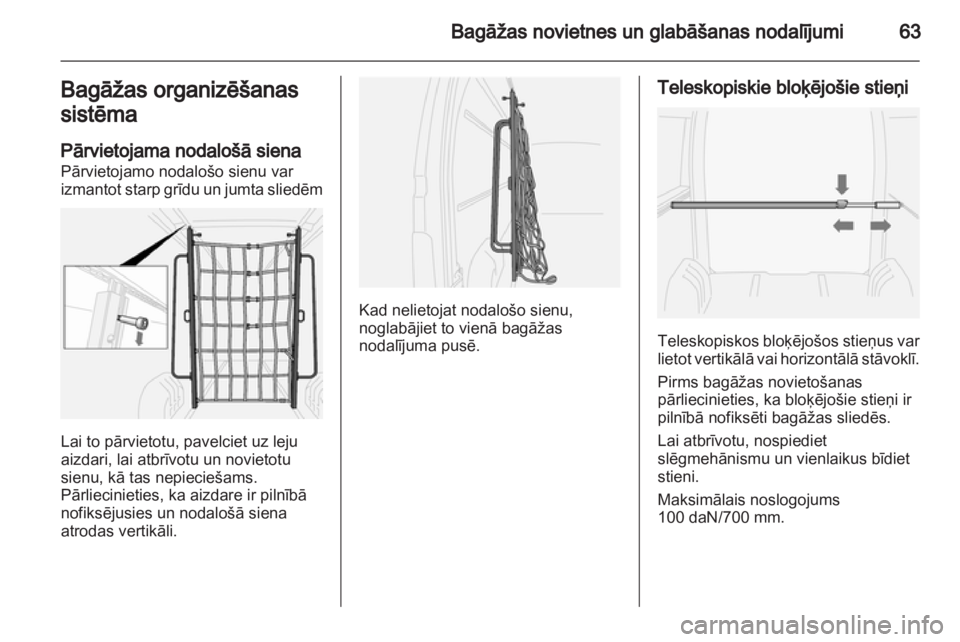 Bagāžas novietnes un glabāšanas nodalījumi 63

Bagāžas organizēšanas sistēma

Pārvietojama nodalošā siena

Pārvietojamo nodalošo sienu var izmantot starp grīdu un jumta sliedēm

Lai to pārvietotu, pavelciet uz leju aizdari, lai atbrīvotu un novietotu sienu, kā tas nepieciešams. Pārliecinieties, ka aizdare ir pilnībā nofiksējusies un nodalošā siena atrodas vertikāli.

Kad nelietojat nodalošo sienu, noglabājiet to vienā bagāžas nodalījuma pusē.

Teleskopiskie bloķējošie stieņi

Teleskopiskos bloķējošos stieņus var lietot vertikālā vai horizontālā stāvoklī.

Pirms bagāžas novietošanas pārliecinieties, ka bloķējošie stieņi ir pilnībā nofiksēti bagāžas sliedēs.

Lai atbrīvotu, nospiediet slēgmehānismu un vienlaikus bīdiet stieni.

Maksimālais noslogojums 100 daN/700 mm.

carmanualsonline.info