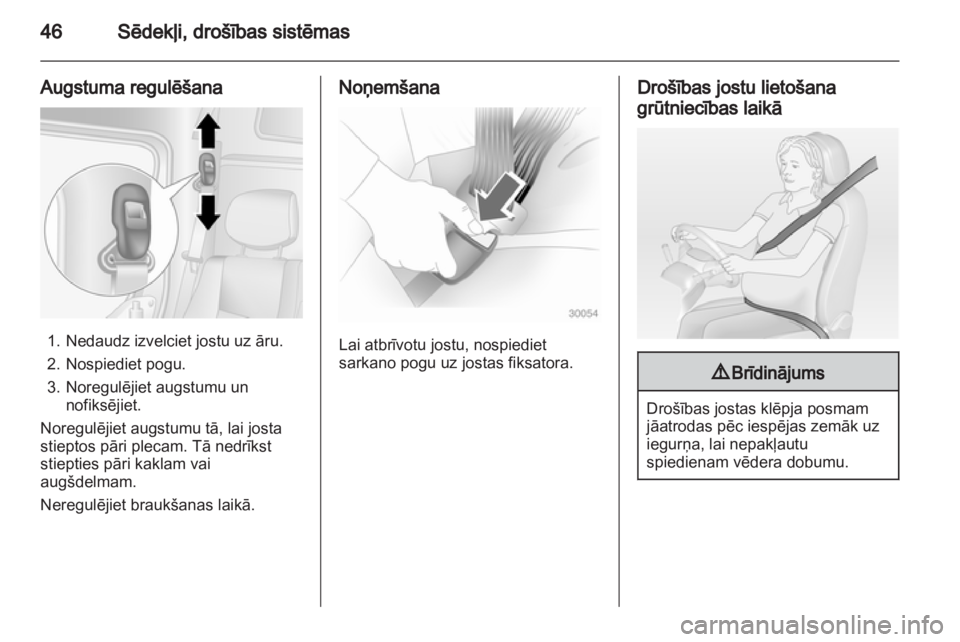 46 Sēdekļi, drošības sistēmas

Augstuma regulēšana

1. Nedaudz izvelciet jostu uz āru.
2. Nospiediet pogu.
3. Noregulējiet augstumu un nofiksējiet.

Noregulējiet augstumu tā, lai josta stieptos pāri plecam. Tā nedrīkst stiepties pāri kaklam vai augšdelmam.

Neregulējiet braukšanas laikā.

Noņemšana

30054

Lai atbrīvotu jostu, nospiediet sarkano pogu uz jostas fiksatora.

Drošības jostu lietošana grūtniecības laikā

⚠ Brīdinājums

Drošības jostas klēpja posmam jāatrodas pēc iespējas zemāk uz iegurņa, lai nepakļautu spiedienam vēdera dobumu.

carmanualsonline.info