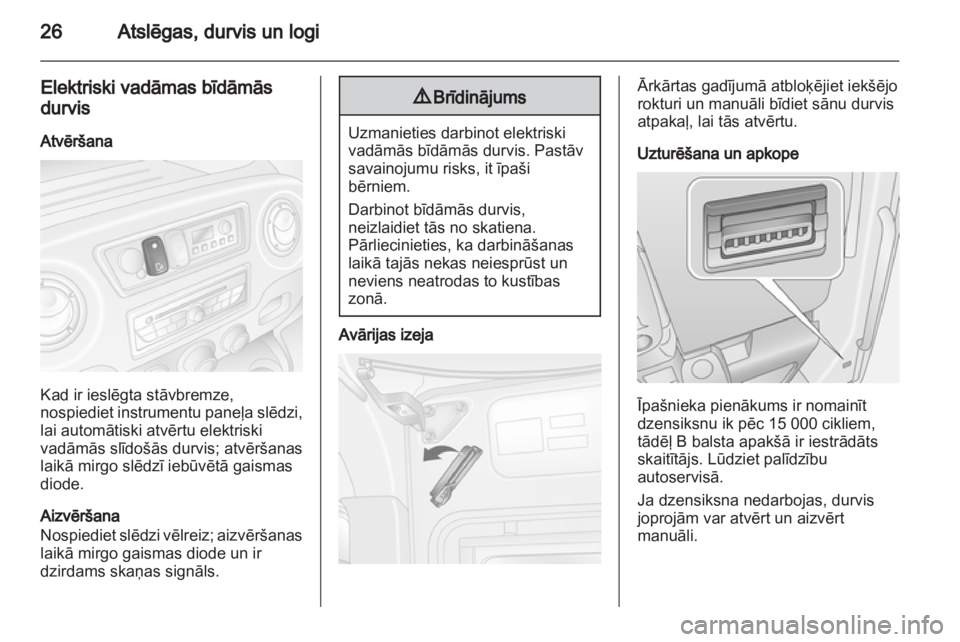 26 Atslēgas, durvis un logi

Elektriski vadāmas bīdāmās durvis

Atvēršana

Kad ir ieslēgta stāvbremze, nospiediet instrumentu paneļa slēdzi, lai automātiski atvērtu elektriski vadāmās slīdošās durvis; atvēršanas laikā mirgo slēdzī iebūvētā gaismas diode.

Aizvēršana
Nospiediet slēdzi vēlreiz; aizvēršanas laikā mirgo gaismas diode un ir dzirdams skaņas signāls.

⚠ Brīdinājums

Uzmanieties darbinot elektriski vadāmās bīdāmās durvis. Pastāv savainojumu risks, it īpaši bērniem.

Darbinot bīdāmās durvis, neizlaidiet tās no skatiena. Pārliecinieties, ka darbināšanas laikā tajās nekas neiesprūst un neviens neatrodas to kustības zonā.

Avārijas izeja

Ārkārtas gadījumā atbloķējiet iekšējo rokturi un manuāli bīdiet sānu durvis atpakaļ, lai tās atvērtu.

Uzturēšana un apkope

Īpašnieka pienākums ir nomainīt dzensiksnu ik pēc 15 000 cikliem, tādēļ B balsta apakšā ir iestrādāts skaitītājs. Lūdziet palīdzību autoservisā.

Ja dzensiksna nedarbojas, durvis joprojām var atvērt un aizvērt manuāli.

carmanualsonline.info