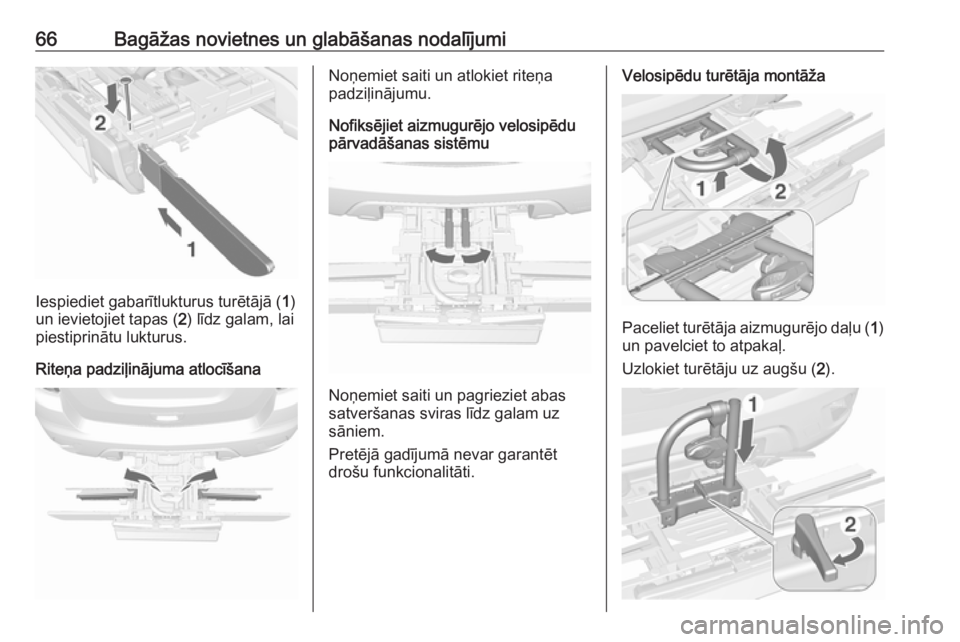 66 Bagāžas novietnes un glabāšanas nodalījumi

2

1

Iespiediet gabarītlukturus turētājā (1) un ievietojiet tapas (2) līdz galam, lai piestiprinātu lukturus.

Riteņa padziļinājuma atlocīšana

Noņemiet saiti un atlokiet riteņa padziļinājumu.

Nofiksējiet aizmugurējo velosipēdu pārvadāšanas sistēmu

Noņemiet saiti un pagrieziet abas satveršanas sviras līdz galam uz sāniem.

Pretējā gadījumā nevar garantēt drošu funkcionalitāti.

Velosipēdu turētāja montāža

1

2

Paceliet turētāja aizmugurējo daļu (1) un pavelciet to atpakaļ.

Uzlokiet turētāju uz augšu (2).

1

2

carmanualsonline.info