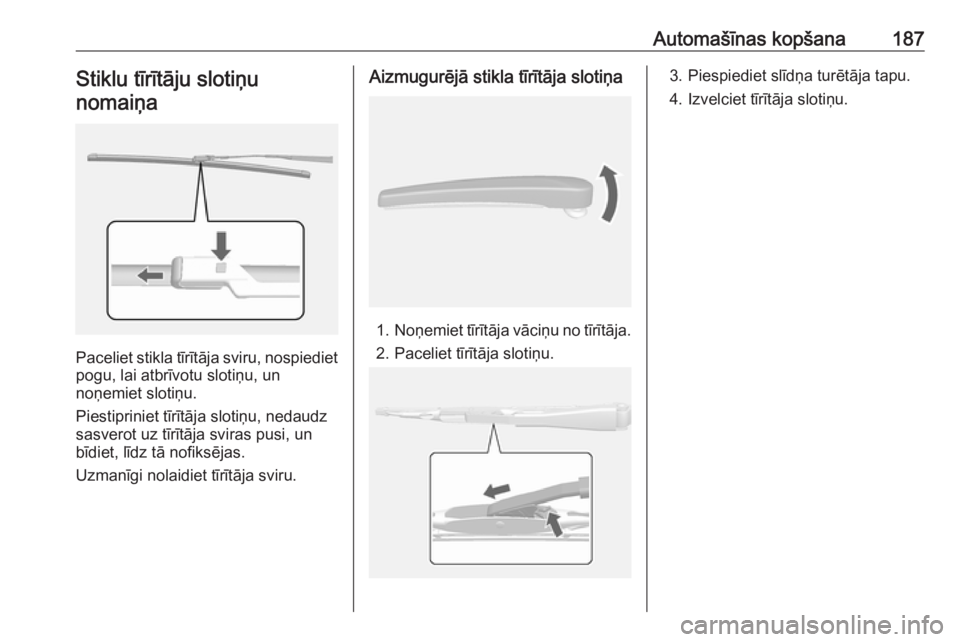 Automašīnas kopšana 187

Stiklu tīrītāju slotiņu nomaiņa

Paceliet stikla tīrītāja sviru, nospiediet pogu, lai atbrīvotu slotiņu, un noņemiet slotiņu.

Piestipriniet tīrītāja slotiņu, nedaudz sasverot uz tīrītāja sviras pusi, un bīdiet, līdz tā nofiksējas.

Uzmanīgi nolaidiet tīrītāja sviru.

Aizmugurējā stikla tīrītāja slotiņa

1. Noņemiet tīrītāja vāciņu no tīrītāja.
2. Paceliet tīrītāja slotiņu.

3. Piespiediet slīdņa turētāja tapu.
4. Izvelciet tīrītāja slotiņu.

carmanualsonline.info