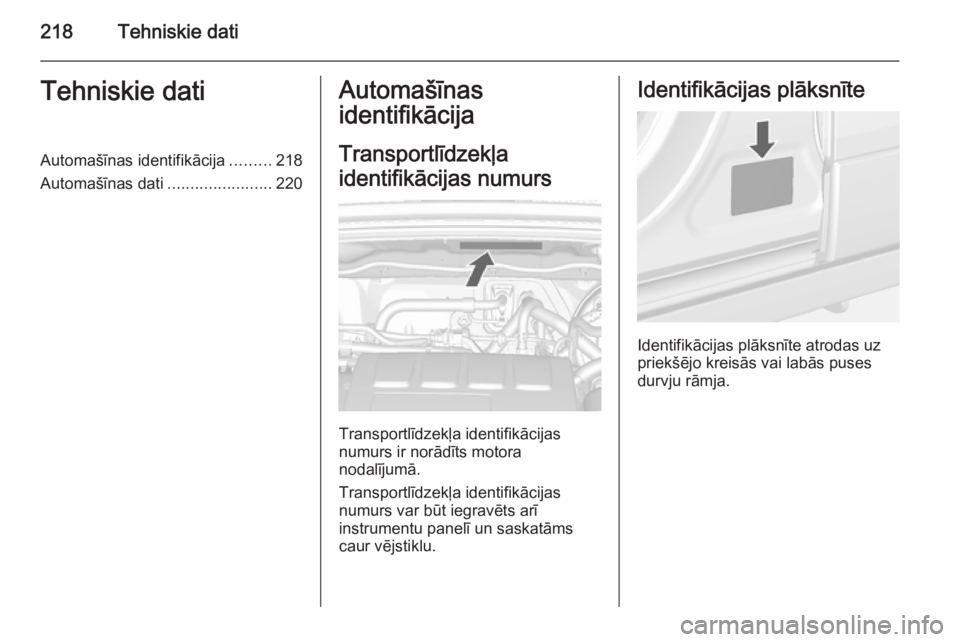 218 Tehniskie dati

Tehniskie dati

Automašīnas identifikācija ......... 218
Automašīnas dati ....................... 220

Automašīnas identifikācija

Transportlīdzekļa identifikācijas numurs

Transportlīdzekļa identifikācijas numurs ir norādīts motora nodalījumā.

Transportlīdzekļa identifikācijas numurs var būt iegravēts arī instrumentu panelī un saskatāms caur vējstiklu.

Identifikācijas plāksnīte

Identifikācijas plāksnīte atrodas uz priekšējo kreisās vai labās puses durvju rāmja.

carmanualsonline.info