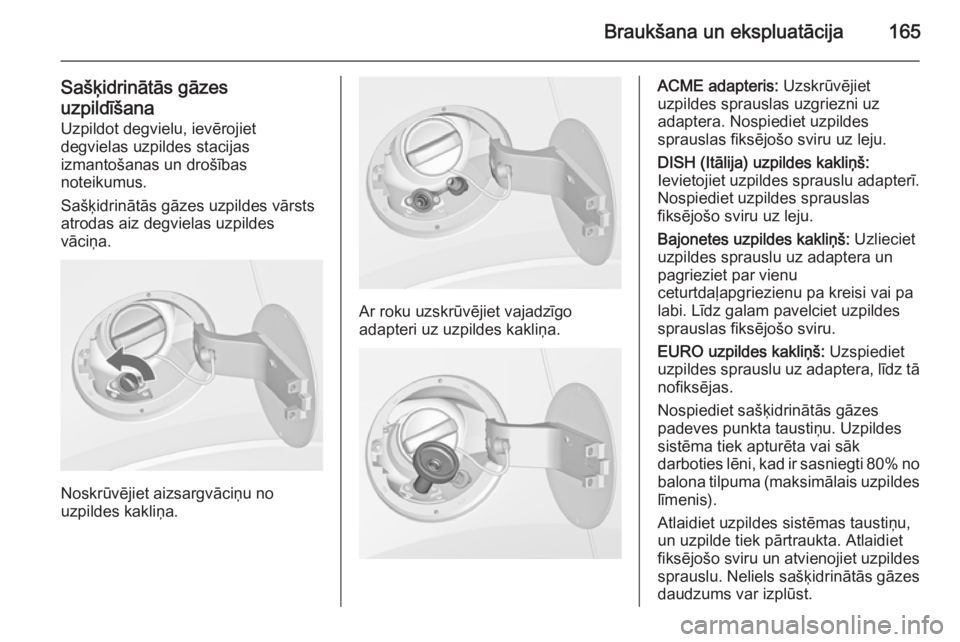 Braukšana un ekspluatācija 165

Sašķidrinātās gāzes uzpildīšana
Uzpildot degvielu, ievērojiet degvielas uzpildes stacijas izmantošanas un drošības noteikumus.

Sašķidrinātās gāzes uzpildes vārsts atrodas aiz degvielas uzpildes vāciņa.

Noskrūvējiet aizsargvāciņu no uzpildes kakliņa.

Ar roku uzskrūvējiet vajadzīgo adapteri uz uzpildes kakliņa.

ACME adapteris: Uzskrūvējiet uzpildes sprauslas uzgriezni uz adaptera. Nospiediet uzpildes sprauslas fiksējošo sviru uz leju.

DISH (Itālija) uzpildes kakliņš: Ievietojiet uzpildes sprauslu adapterī. Nospiediet uzpildes sprauslas fiksējošo sviru uz leju.

Bajonetes uzpildes kakliņš: Uzlieciet uzpildes sprauslu uz adaptera un pagrieziet par vienu ceturtdaļapgriezienu pa kreisi vai pa labi. Līdz galam pavelciet uzpildes sprauslas fiksējošo sviru.

EURO uzpildes kakliņš: Uzspiediet uzpildes sprauslu uz adaptera, līdz tā nofiksējas.

Nospiediet sašķidrinātās gāzes padeves punkta taustiņu. Uzpildes sistēma tiek apturēta vai sāk darboties lēni, kad ir sasniegti 80% no balona tilpuma (maksimālais uzpildes līmenis).

Atlaidiet uzpildes sistēmas taustiņu, un uzpilde tiek pārtraukta. Atlaidiet fiksējošo sviru un atvienojiet uzpildes sprauslu. Neliels sašķidrinātās gāzes daudzums var izplūst.

carmanualsonline.info