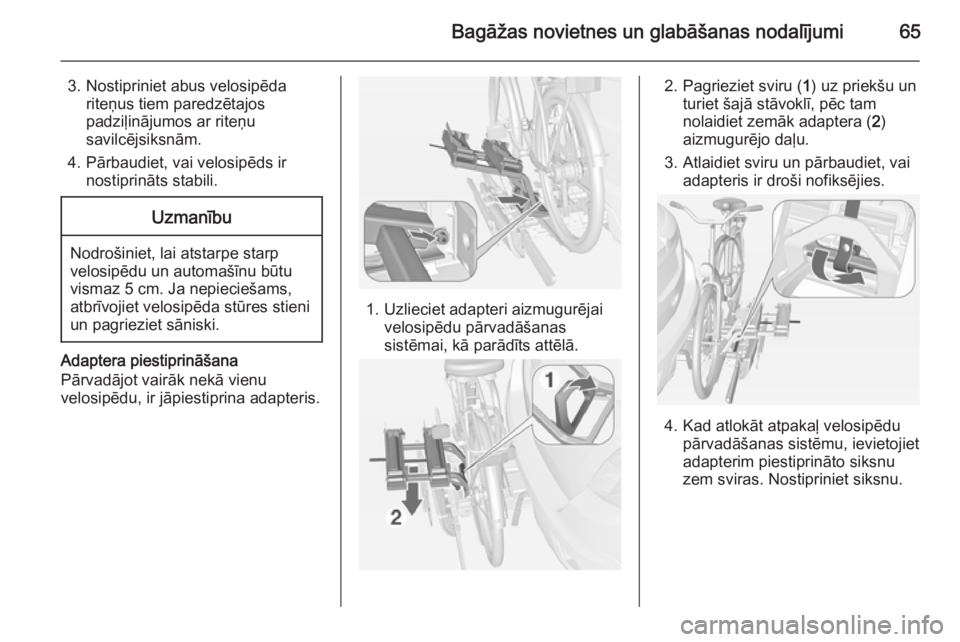 Bagāžas novietnes un glabāšanas nodalījumi 65

3. Nostipriniet abus velosipēda riteņus tiem paredzētajos padziļinājumos ar riteņu savilcējsiksnām.

4. Pārbaudiet, vai velosipēds ir nostiprināts stabili.

Uzmanību

Nodrošiniet, lai atstarpe starp velosipēdu un automašīnu būtu vismaz 5 cm. Ja nepieciešams, atbrīvojiet velosipēda stūres stieni un pagrieziet sāniski.

Adaptera piestiprināšana

Pārvadājot vairāk nekā vienu velosipēdu, ir jāpiestiprina adapteris.

1. Uzlieciet adapteri aizmugurējai velosipēdu pārvadāšanas sistēmai, kā parādīts attēlā.

1

2

2. Pagrieziet sviru (1) uz priekšu un turiet šajā stāvoklī, pēc tam nolaidiet zemāk adaptera (2) aizmugurējo daļu.

3. Atlaidiet sviru un pārbaudiet, vai adapteris ir droši nofiksējies.

4. Kad atlokāt atpakaļ velosipēdu pārvadāšanas sistēmu, ievietojiet adapterim piestiprināto siksnu zem sviras. Nostipriniet siksnu.

carmanualsonline.info