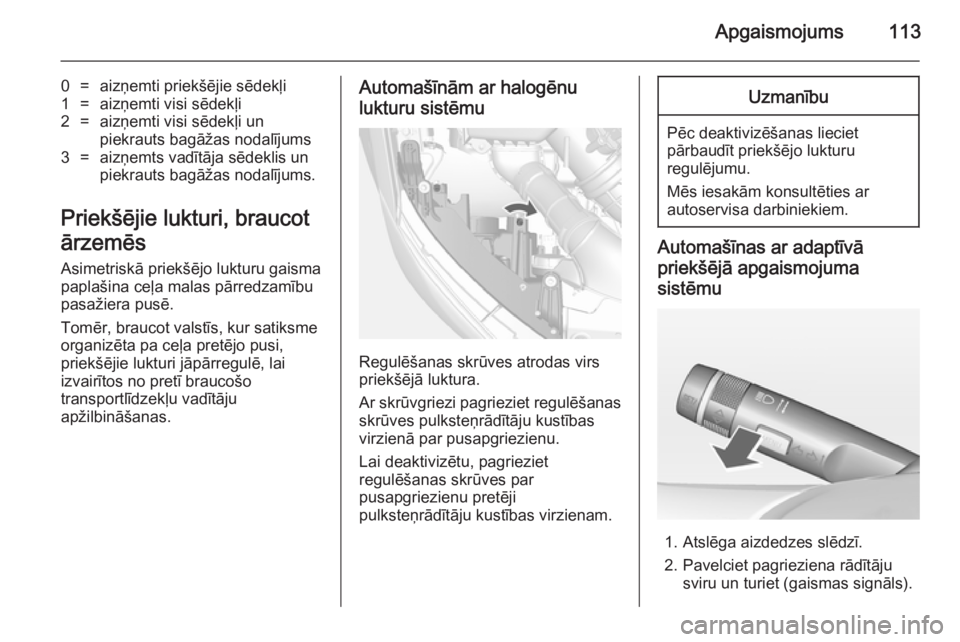 Apgaismojums 113

0 = aizņemti priekšējie sēdekļi
1 = aizņemti visi sēdekļi
2 = aizņemti visi sēdekļi un piekrauts bagāžas nodalījums
3 = aizņemts vadītāja sēdeklis un piekrauts bagāžas nodalījums.

Priekšējie lukturi, braucot ārzemēs

Asimetriskā priekšējo lukturu gaisma paplašina ceļa malas pārredzamību pasažiera pusē.

Tomēr, braucot valstīs, kur satiksme organizēta pa ceļa pretējo pusi, priekšējie lukturi jāpārregulē, lai izvairītos no pretī braucošo transportlīdzekļu vadītāju apžilbināšanas.

Automašīnām ar halogēnu lukturu sistēmu

Regulēšanas skrūves atrodas virs priekšējā luktura.

Ar skrūvgriezi pagrieziet regulēšanas skrūves pulksteņrādītāju kustības virzienā par pusapgriezienu.

Lai deaktivizētu, pagrieziet regulēšanas skrūves par pusapgriezienu pretēji pulksteņrādītāju kustības virzienam.

Uzmanību

Pēc deaktivizēšanas lieciet pārbaudīt priekšējo lukturu regulējumu.

Mēs iesakām konsultēties ar autoservisa darbiniekiem.

Automašīnas ar adaptīvā priekšējā apgaismojuma sistēmu

1. Atslēga aizdedzes slēdzī.
2. Pavelciet pagrieziena rādītāju sviru un turiet (gaismas signāls).

carmanualsonline.info