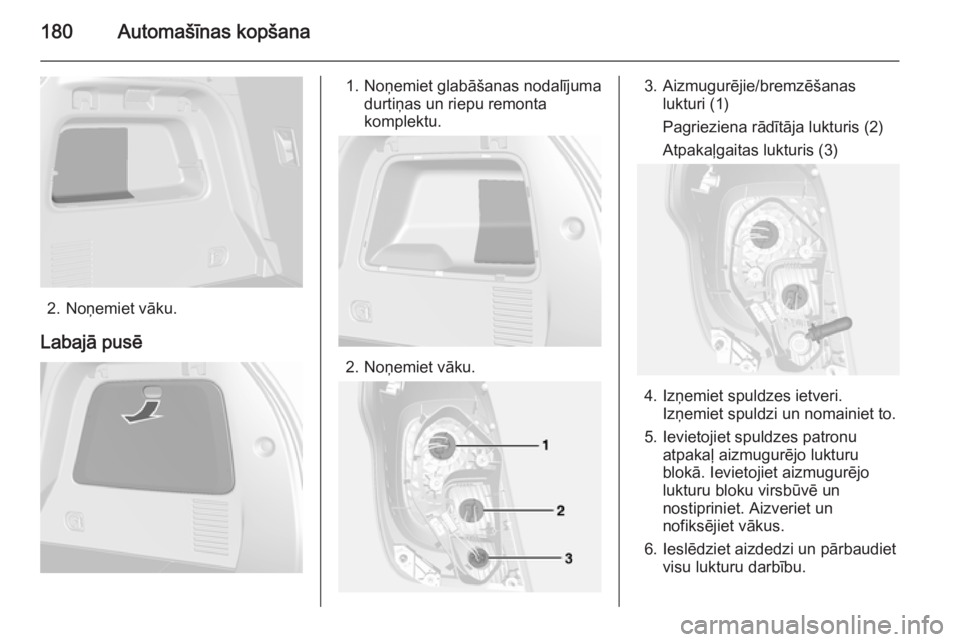 180 Automašīnas kopšana

2. Noņemiet vāku.

Labajā pusē

1. Noņemiet glabāšanas nodalījuma durtiņas un riepu remonta komplektu.

2. Noņemiet vāku.

1
2
3

3. Aizmugurējie/bremzēšanas lukturi (1)

Pagrieziena rādītāja lukturis (2)

Atpakaļgaitas lukturis (3)

4. Izņemiet spuldzes ietveri. Izņemiet spuldzi un nomainiet to.

5. Ievietojiet spuldzes patronu atpakaļ aizmugurējo lukturu blokā. Ievietojiet aizmugurējo lukturu bloku virsbūvē un nostipriniet. Aizveriet un nofiksējiet vākus.

6. Ieslēdziet aizdedzi un pārbaudiet visu lukturu darbību.

carmanualsonline.info