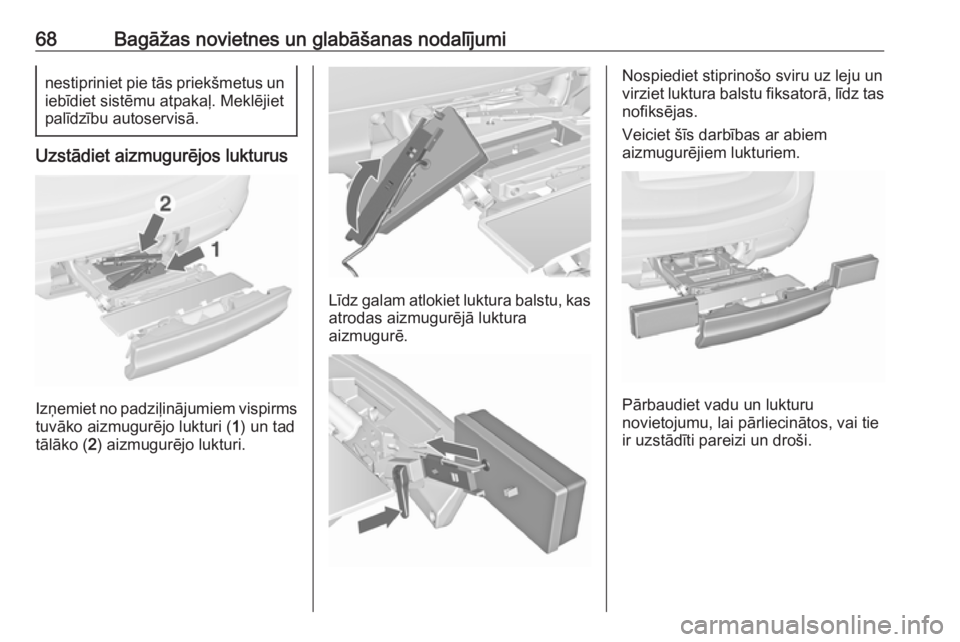 68 Bagāžas novietnes un glabāšanas nodalījumi

nestipriniet pie tās priekšmetus un iebīdiet sistēmu atpakaļ. Meklējiet palīdzību autoservisā.

Uzstādiet aizmugurējos lukturus

2

1

Izņemiet no padziļinājumiem vispirms tuvāko aizmugurējo lukturi (1) un tad tālāko (2) aizmugurējo lukturi.

Līdz galam atlokiet luktura balstu, kas atrodas aizmugurējā luktura aizmugurē.

Nospiediet stiprinošo sviru uz leju un virziet luktura balstu fiksatorā, līdz tas nofiksējas.

Veiciet šīs darbības ar abiem aizmugurējiem lukturiem.

Pārbaudiet vadu un lukturu novietojumu, lai pārliecinātos, vai tie ir uzstādīti pareizi un droši.

carmanualsonline.info