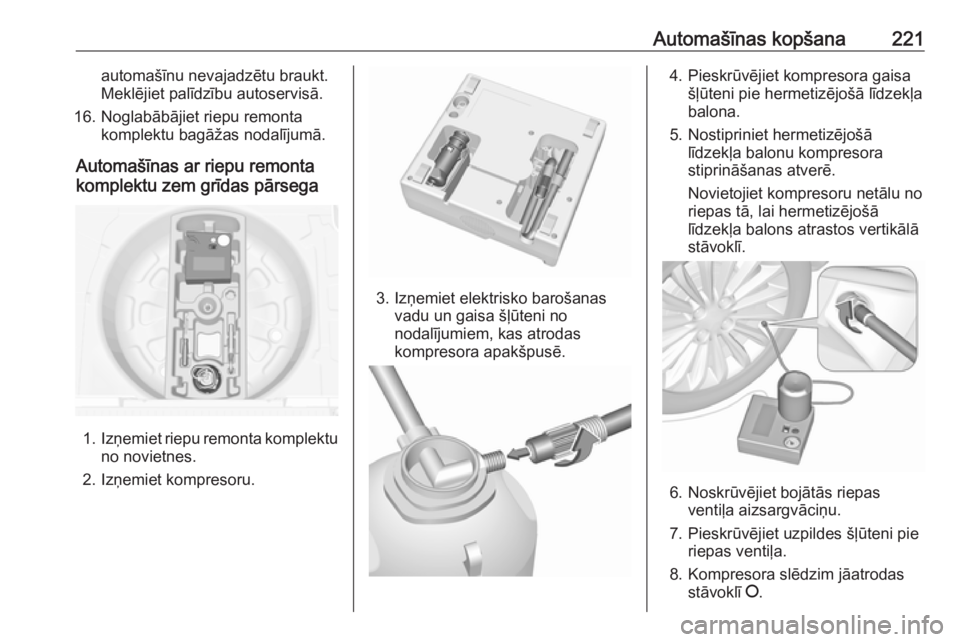 Automašīnas kopšana 221

automašīnu nevajadzētu braukt. Meklējiet palīdzību autoservisā.

16. Noglabābājiet riepu remonta komplektu bagāžas nodalījumā.

Automašīnas ar riepu remonta komplektu zem grīdas pārsega

1. Izņemiet riepu remonta komplektu no novietnes.

2. Izņemiet kompresoru.

3. Izņemiet elektrisko barošanas vadu un gaisa šļūteni no nodalījumiem, kas atrodas kompresora apakšpusē.

4. Pieskrūvējiet kompresora gaisa šļūteni pie hermetizējošā līdzekļa balona.

5. Nostipriniet hermetizējošā līdzekļa balonu kompresora stiprināšanas atverē.

Novietojiet kompresoru netālu no riepas tā, lai hermetizējošā līdzekļa balons atrastos vertikālā stāvoklī.

6. Noskrūvējiet bojātās riepas ventiļa aizsargvāciņu.

7. Pieskrūvējiet uzpildes šļūteni pie riepas ventiļa.

8. Kompresora slēdzim jāatrodas stāvoklī O.

carmanualsonline.info