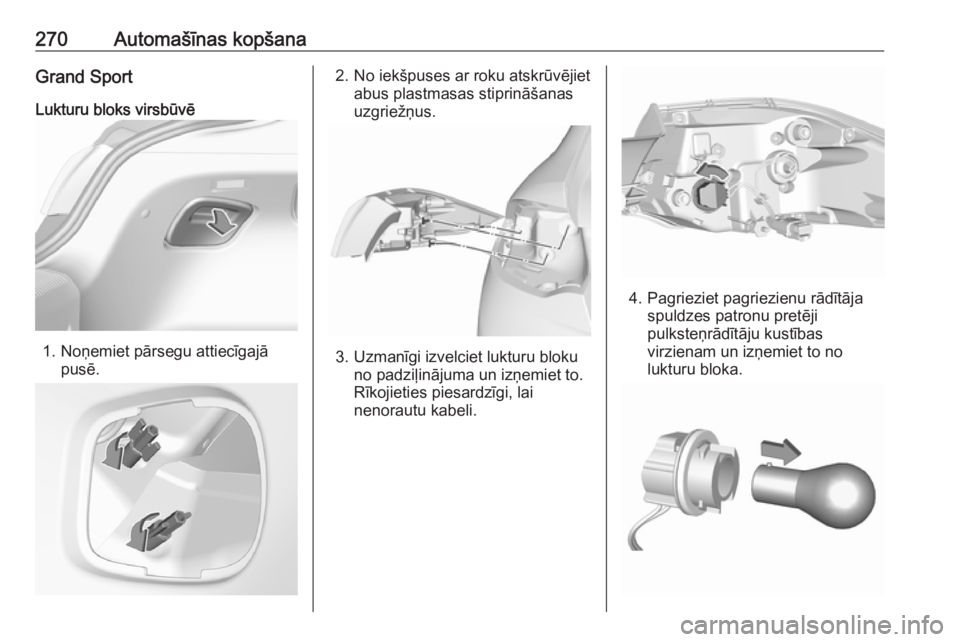 270 Automašīnas kopšana

Grand Sport

Lukturu bloks virsbūvē

1. Noņemiet pārsegu attiecīgajā pusē.

2. No iekšpuses ar roku atskrūvējiet abus plastmasas stiprināšanas uzgriežņus.

3. Uzmanīgi izvelciet lukturu bloku no padziļinājuma un izņemiet to. Rīkojieties piesardzīgi, lai nenorautu kabeli.

4. Pagrieziet pagriezienu rādītāja spuldzes patronu pretēji pulksteņrādītāju kustības virzienam un izņemiet to no lukturu bloka.

carmanualsonline.info