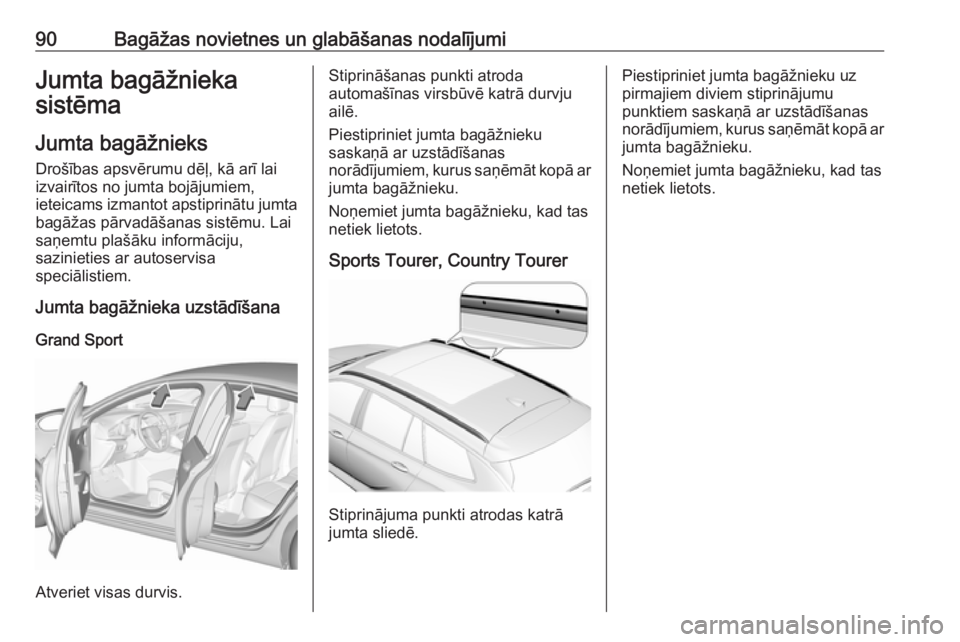 90 Bagāžas novietnes un glabāšanas nodalījumi

Jumta bagāžnieka sistēma

Jumta bagāžnieks

Drošības apsvērumu dēļ, kā arī lai izvairītos no jumta bojājumiem, ieteicams izmantot apstiprinātu jumta bagāžas pārvadāšanas sistēmu. Lai saņemtu plašāku informāciju, sazinieties ar autoservisa speciālistiem.

Jumta bagāžnieka uzstādīšana

Grand Sport

Atveriet visas durvis.

Stiprināšanas punkti atroda automašīnas virsbūvē katrā durvju ailē.

Piestipriniet jumta bagāžnieku saskaņā ar uzstādīšanas norādījumiem, kurus saņēmāt kopā ar jumta bagāžnieku.

Noņemiet jumta bagāžnieku, kad tas netiek lietots.

Sports Tourer, Country Tourer

Stiprinājuma punkti atrodas katrā jumta sliedē.

Piestipriniet jumta bagāžnieku uz pirmajiem diviem stiprinājumu punktiem saskaņā ar uzstādīšanas norādījumiem, kurus saņēmāt kopā ar jumta bagāžnieku.

Noņemiet jumta bagāžnieku, kad tas netiek lietots.

carmanualsonline.info