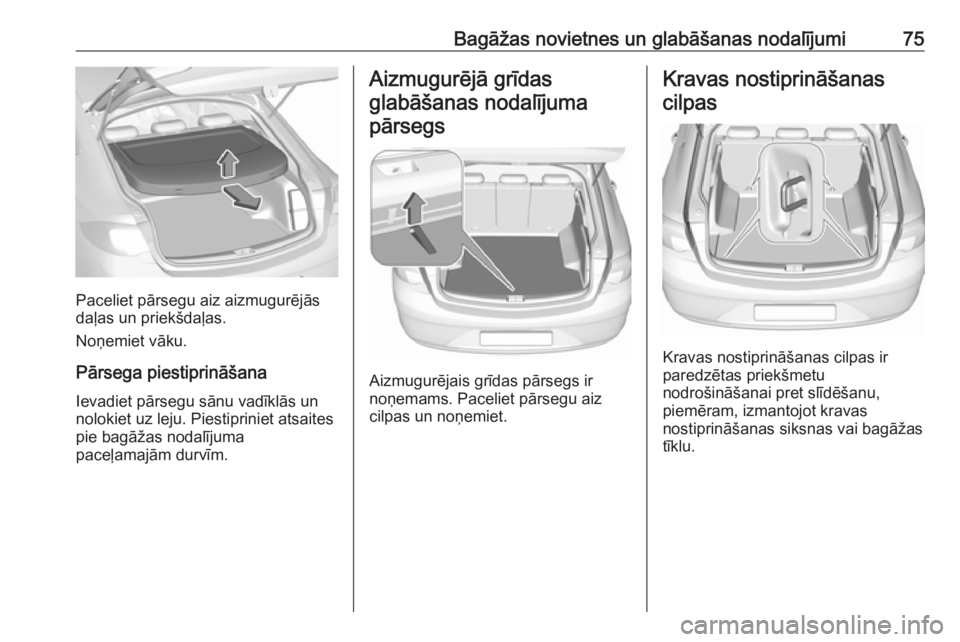 Bagāžas novietnes un glabāšanas nodalījumi 75

Paceliet pārsegu aiz aizmugurējās daļas un priekšdaļas.

Noņemiet vāku.

Pārsega piestiprināšana

Ievadiet pārsegu sānu vadīklās un nolokiet uz leju. Piestipriniet atsaites pie bagāžas nodalījuma paceļamajām durvīm.

Aizmugurējā grīdas glabāšanas nodalījuma pārsegs

Aizmugurējais grīdas pārsegs ir noņemams. Paceliet pārsegu aiz cilpas un noņemiet.

Kravas nostiprināšanas cilpas

Kravas nostiprināšanas cilpas ir paredzētas priekšmetu nodrošināšanai pret slīdēšanu, piemēram, izmantojot kravas nostiprināšanas siksnas vai bagāžas tīklu.

carmanualsonline.info