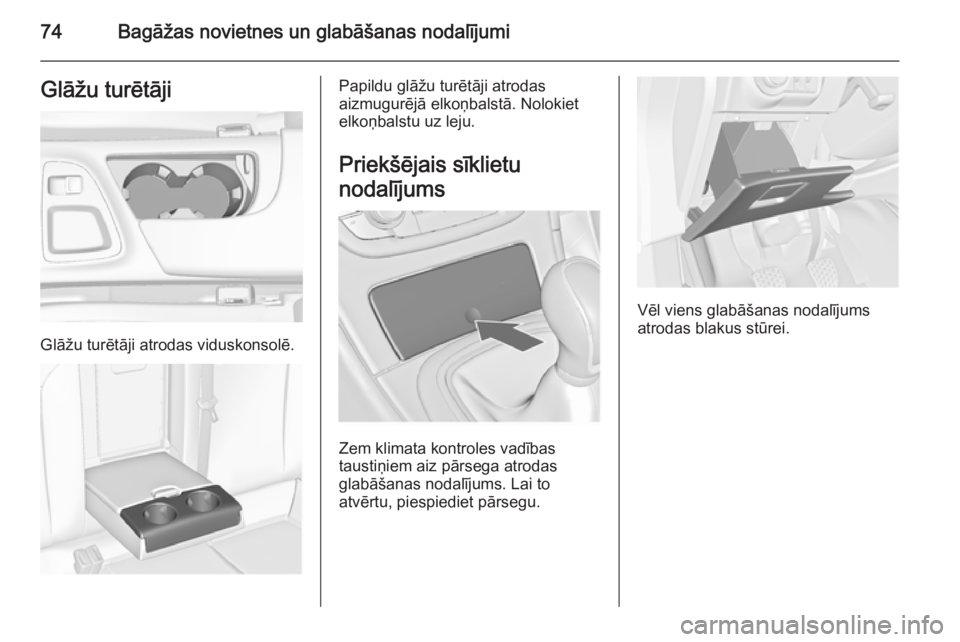 74 Bagāžas novietnes un glabāšanas nodalījumi

Glāžu turētāji

Glāžu turētāji atrodas viduskonsolē.

Papildu glāžu turētāji atrodas aizmugurējā elkoņbalstā. Nolokiet elkoņbalstu uz leju.

Priekšējais sīklietu nodalījums

Zem klimata kontroles vadības taustiņiem aiz pārsega atrodas glabāšanas nodalījums. Lai to atvērtu, piespiediet pārsegu.

Vēl viens glabāšanas nodalījums atrodas blakus stūrei.

carmanualsonline.info