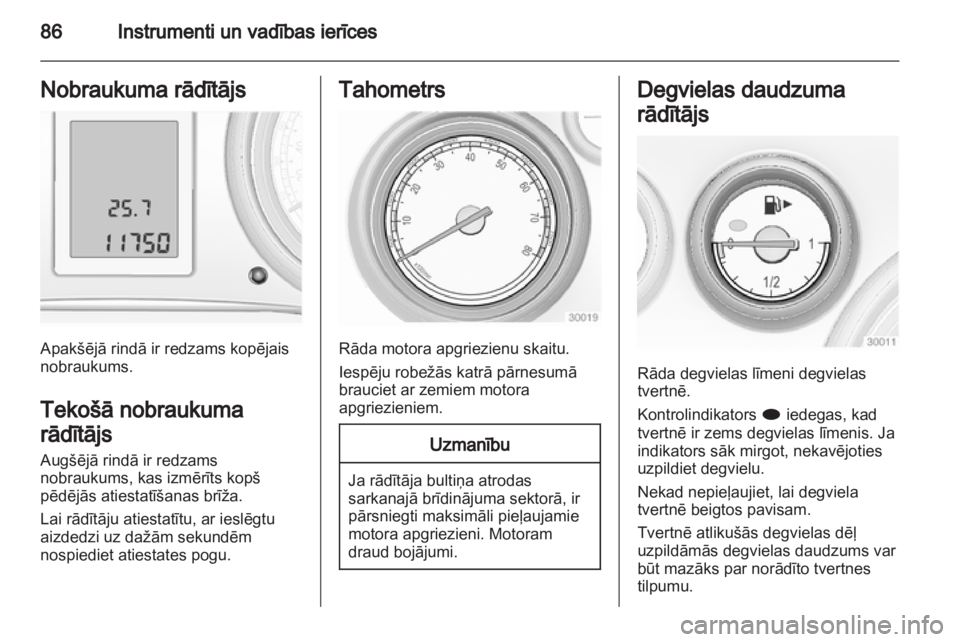 86 Instrumenti un vadības ierīces

Nobraukuma rādītājs

25.7
11750

Apakšējā rindā ir redzams kopējais nobraukums.

Tekošā nobraukuma rādītājs

Augšējā rindā ir redzams nobraukums, kas izmērīts kopš pēdējās atiestatīšanas brīža.

Lai rādītāju atiestatītu, ar ieslēgtu aizdedzi uz dažām sekundēm nospiediet atiestates pogu.

Tahometrs

10 20 30 40 50 60 70 80

30019

Rāda motora apgriezienu skaitu.

Iespēju robežās katrā pārnesumā brauciet ar zemiem motora apgriezieniem.

Uzmanību

Ja rādītāja bultiņa atrodas sarkanajā brīdinājuma sektorā, ir pārsniegti maksimāli pieļaujamie motora apgriezieni. Motoram draud bojājumi.

Degvielas daudzuma rādītājs

0 1/2 1

30011

Rāda degvielas līmeni degvielas tvertnē.

Kontrolindikators ● iedegas, kad tvertnē ir zems degvielas līmenis. Ja indikators sāk mirgot, nekavējoties uzpildiet degvielu.

Nekad nepieļaujiet, lai degviela tvertnē beigtos pavisam.

Tvertnē atlikušās degvielas dēļ uzpildāmās degvielas daudzums var būt mazāks par norādīto tvertnes tilpumu.

carmanualsonline.info