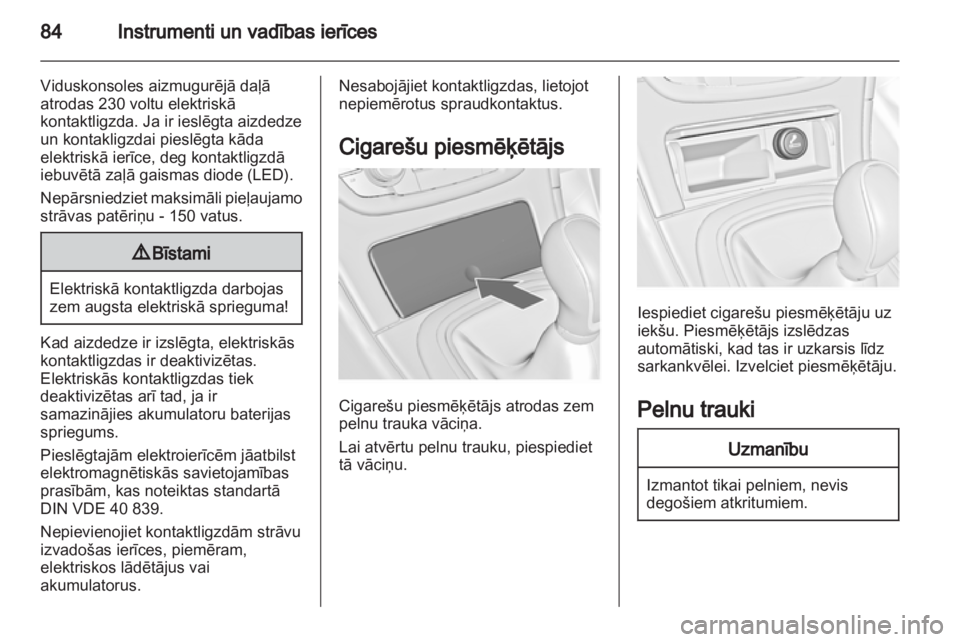 84 Instrumenti un vadības ierīces

Viduskonsoles aizmugurējā daļā atrodas 230 voltu elektriskā kontaktligzda. Ja ir ieslēgta aizdedze un kontakligzdai pieslēgta kāda elektriskā ierīce, deg kontaktligzdā iebuvētā zaļā gaismas diode (LED).

Nepārsniedziet maksimāli pieļaujamo strāvas patēriņu - 150 vatus.

⚠ Bīstami

Elektriskā kontaktligzda darbojas zem augsta elektriskā sprieguma!

Kad aizdedze ir izslēgta, elektriskās kontaktligzdas ir deaktivizētas. Elektriskās kontaktligzdas tiek deaktivizētas arī tad, ja ir samazinājies akumulatoru baterijas spriegums.

Pieslēgtajām elektroierīcēm jāatbilst elektromagnētiskās savietojamības prasībām, kas noteiktas standartā DIN VDE 40 839.

Nepievienojiet kontaktligzdām strāvu izvadošas ierīces, piemēram, elektriskos lādētājus vai akumulatorus.

Nesabojājiet kontaktligzdas, lietojot nepiemērotus spraudkontaktus.

Cigarešu piesmēķētājs

Cigarešu piesmēķētājs atrodas zem pelnu trauka vāciņa.

Lai atvērtu pelnu trauku, piespiediet tā vāciņu.

Iespiediet cigarešu piesmēķētāju uz iekšu. Piesmēķētājs izslēdzas automātiski, kad tas ir uzkarsis līdz sarkankvēlei. Izvelciet piesmēķētāju.

Pelnu trauki

Uzmanību

Izmantot tikai pelniem, nevis degošiem atkritumiem.

carmanualsonline.info