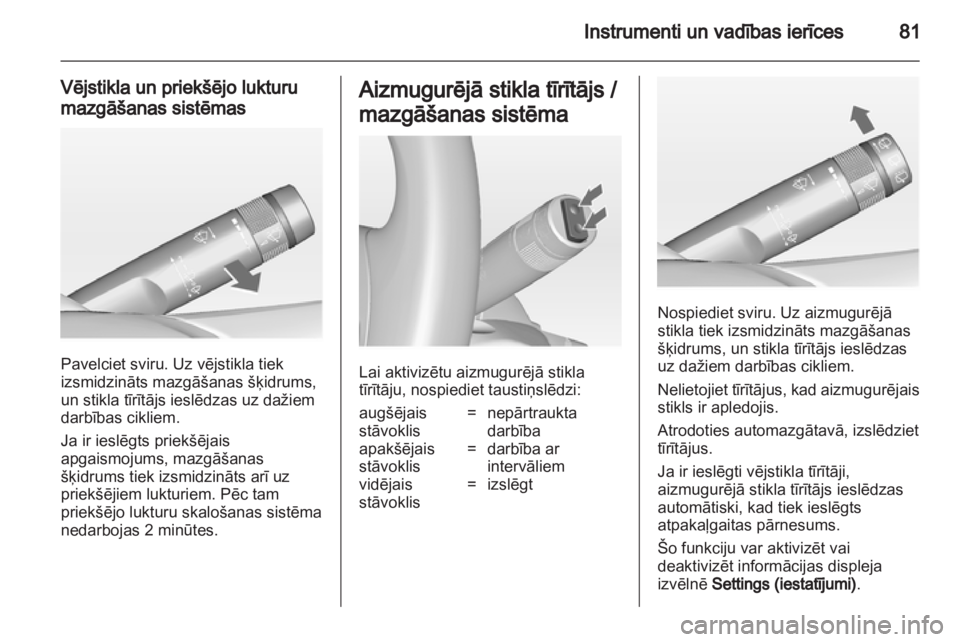 Instrumenti un vadības ierīces 81

Vējstikla un priekšējo lukturu mazgāšanas sistēmas

Pavelciet sviru. Uz vējstikla tiek izsmidzināts mazgāšanas šķidrums, un stikla tīrītājs ieslēdzas uz dažiem darbības cikliem.

Ja ir ieslēgts priekšējais apgaismojums, mazgāšanas šķidrums tiek izsmidzināts arī uz priekšējiem lukturiem. Pēc tam priekšējo lukturu skalošanas sistēma nedarbojas 2 minūtes.

Aizmugurējā stikla tīrītājs / mazgāšanas sistēma

Lai aktivizētu aizmugurējā stikla tīrītāju, nospiediet taustiņslēdzi:

| augšējais stāvoklis | = | nepārtraukta darbība |
|---|---|---|
| apakšējais stāvoklis | = | darbība ar intervāliem |
| vidējais stāvoklis | = | izslēgt |

Nospiediet sviru. Uz aizmugurējā stikla tiek izsmidzināts mazgāšanas šķidrums, un stikla tīrītājs ieslēdzas uz dažiem darbības cikliem.

Nelietojiet tīrītājus, kad aizmugurējais stikls ir apledojis.

Atrodoties automazgātavā, izslēdziet tīrītājus.

Ja ir ieslēgti vējstikla tīrītāji, aizmugurējā stikla tīrītājs ieslēdzas automātiski, kad tiek ieslēgts atpakaļgaitas pārnesums.

Šo funkciju var aktivizēt vai deaktivizēt informācijas displeja izvēlnē Settings (iestatījumi).

carmanualsonline.info