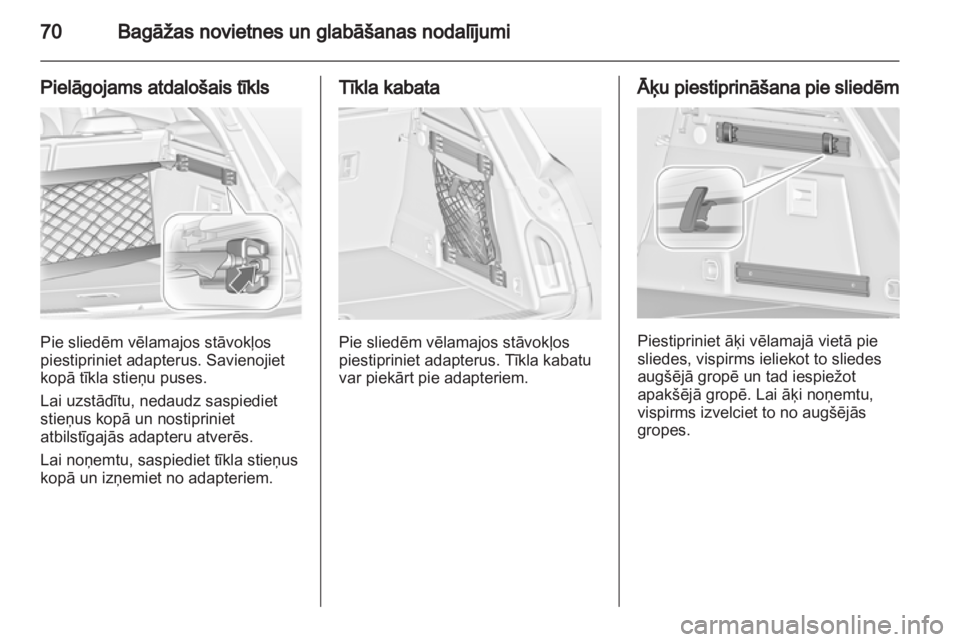 70 Bagāžas novietnes un glabāšanas nodalījumi

Pielāgojams atdalošais tīkls

Pie sliedēm vēlamajos stāvokļos piestipriniet adapterus. Savienojiet kopā tīkla stieņu puses.

Lai uzstādītu, nedaudz saspiediet stieņus kopā un nostipriniet atbilstīgajās adapteru atverēs.

Lai noņemtu, saspiediet tīkla stieņus kopā un izņemiet no adapteriem.

Tīkla kabata

Pie sliedēm vēlamajos stāvokļos piestipriniet adapterus. Tīkla kabatu var piekārt pie adapteriem.

Āķu piestiprināšana pie sliedēm

Piestipriniet āķi vēlamajā vietā pie sliedes, vispirms ieliekot to sliedes augšējā gropē un tad iespiežot apakšējā gropē. Lai āķi noņemtu, vispirms izvelciet to no augšējās gropes.

carmanualsonline.info