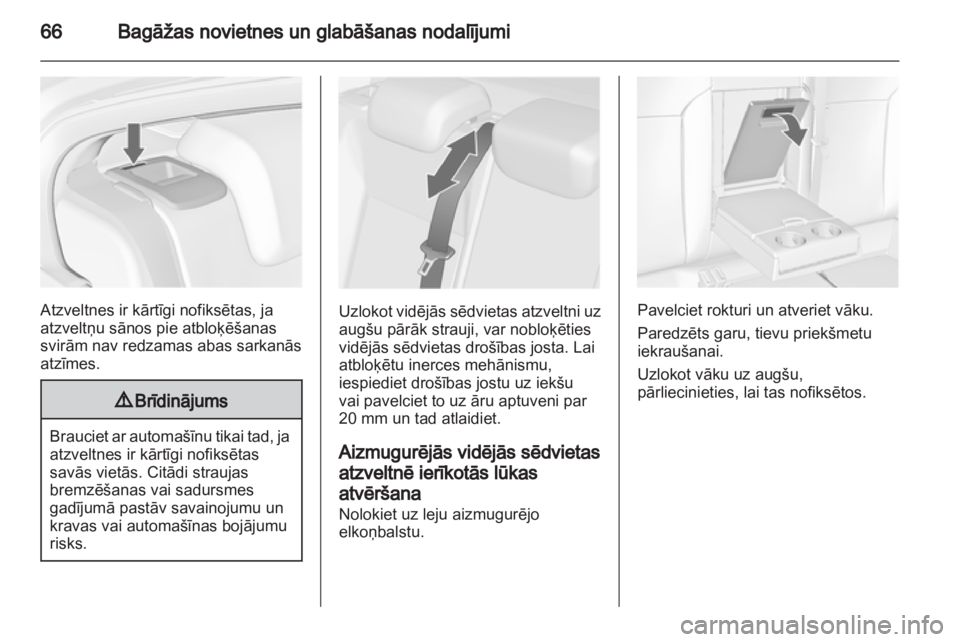 66 Bagāžas novietnes un glabāšanas nodalījumi

Atzveltnes ir kārtīgi nofiksētas, ja atzveltņu sānos pie atbloķēšanas svirām nav redzamas abas sarkanās atzīmes.

⚠ Brīdinājums

Brauciet ar automašīnu tikai tad, ja atzveltnes ir kārtīgi nofiksētas savās vietās. Citādi straujas bremzēšanas vai sadursmes gadījumā pastāv savainojumu un kravas vai automašīnas bojājumu risks.

Uzlokot vidējās sēdvietas atzveltni uz augšu pārāk strauji, var nobloķēties vidējās sēdvietas drošības josta. Lai atbloķētu inerces mehānismu, iespiediet drošības jostu uz iekšu vai pavelciet to uz āru aptuveni par 20 mm un tad atlaidiet.

Aizmugurējās vidējās sēdvietas atzveltnē ierīkotās lūkas atvēršana

Nolokiet uz leju aizmugurējo elkoņbalstu.

Pavelciet rokturi un atveriet vāku.

Paredzēts garu, tievu priekšmetu iekraušanai.

Uzlokot vāku uz augšu, pārliecinieties, lai tas nofiksētos.

carmanualsonline.info