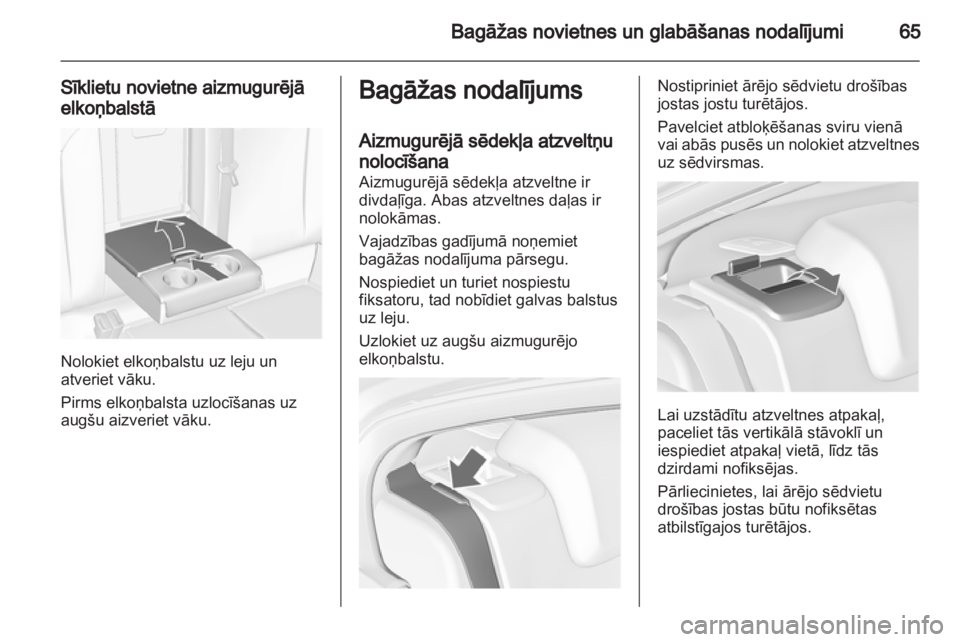 Bagāžas novietnes un glabāšanas nodalījumi 65

Sīklietu novietne aizmugurējā elkoņbalstā

Nolokiet elkoņbalstu uz leju un atveriet vāku.

Pirms elkoņbalsta uzlocīšanas uz augšu aizveriet vāku.

Bagāžas nodalījums

Aizmugurējā sēdekļa atzveltņu nolocīšana

Aizmugurējā sēdekļa atzveltne ir divdaļīga. Abas atzveltnes daļas ir nolokāmas.

Vajadzības gadījumā noņemiet bagāžas nodalījuma pārsegu.

Nospiediet un turiet nospiestu fiksatoru, tad nobīdiet galvas balstus uz leju.

Uzlokiet uz augšu aizmugurējo elkoņbalstu.

Nostipriniet ārējo sēdvietu drošības jostas jostu turētājos.

Pavelciet atbloķēšanas sviru vienā vai abās pusēs un nolokiet atzveltnes uz sēdvirsmas.

Lai uzstādītu atzveltnes atpakaļ, paceliet tās vertikālā stāvoklī un iespiediet atpakaļ vietā, līdz tās dzirdami nofiksējas.

Pārliecinieties, lai ārējo sēdvietu drošības jostas būtu nofiksētas atbilstīgajos turētājos.

carmanualsonline.info