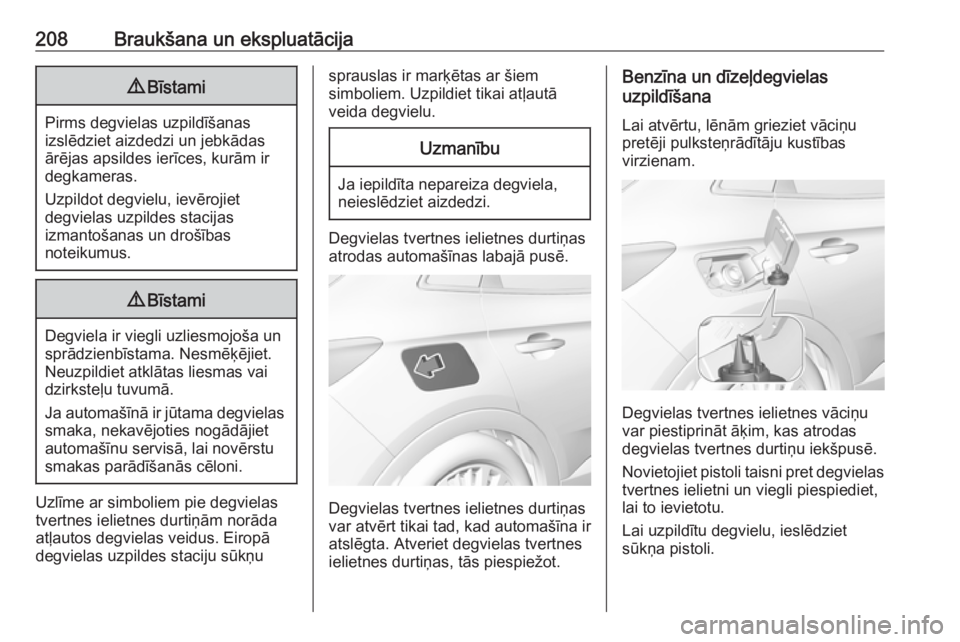 208 Braukšana un ekspluatācija

⚠ Bīstami

Pirms degvielas uzpildīšanas izslēdziet aizdedzi un jebkādas ārējas apsildes ierīces, kurām ir degkameras.

Uzpildot degvielu, ievērojiet degvielas uzpildes stacijas izmantošanas un drošības noteikumus.

⚠ Bīstami

Degviela ir viegli uzliesmojoša un sprādzienbīstama. Nesmēķējiet. Neuzpildiet atklātas liesmas vai dzirksteļu tuvumā.

Ja automašīnā ir jūtama degvielas smaka, nekavējoties nogādājiet automašīnu servisā, lai novērstu smakas parādīšanās cēloni.

Uzlīme ar simboliem pie degvielas tvertnes ielietnes durtiņām norāda atļautos degvielas veidus. Eiropā degvielas uzpildes staciju sūkņu sprauslas ir marķētas ar šiem simboliem. Uzpildiet tikai atļautā veida degvielu.

Uzmanību

Ja iepildīta nepareiza degviela, neieslēdziet aizdedzi.

Degvielas tvertnes ielietnes durtiņas atrodas automašīnas labajā pusē.

Degvielas tvertnes ielietnes durtiņas var atvērt tikai tad, kad automašīna ir atslēgta. Atveriet degvielas tvertnes ielietnes durtiņas, tās piespiežot.

Benzīna un dīzeļdegvielas uzpildīšana

Lai atvērtu, lēnām grieziet vāciņu pretēji pulksteņrādītāju kustības virzienam.

Degvielas tvertnes ielietnes vāciņu var piestiprināt āķim, kas atrodas degvielas tvertnes durtiņu iekšpusē.

Novietojiet pistoli taisni pret degvielas tvertnes ielietni un viegli piespiediet, lai to ievietotu.

Lai uzpildītu degvielu, ieslēdziet sūkņa pistoli.

carmanualsonline.info