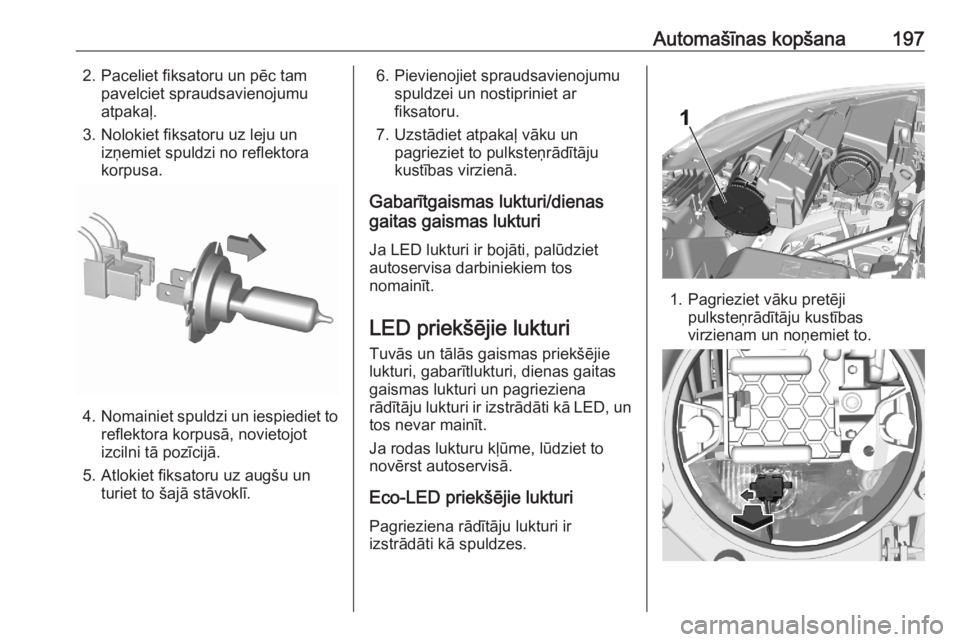 Automašīnas kopšana 197

2. Paceliet fiksatoru un pēc tam pavelciet spraudsavienojumu atpakaļ.

3. Nolokiet fiksatoru uz leju un izņemiet spuldzi no reflektora korpusa.

4. Nomainiet spuldzi un iespiediet to reflektora korpusā, novietojot izcilni tā pozīcijā.

5. Atlokiet fiksatoru uz augšu un turiet to šajā stāvoklī.

6. Pievienojiet spraudsavienojumu spuldzei un nostipriniet ar fiksatoru.

7. Uzstādiet atpakaļ vāku un pagrieziet to pulksteņrādītāju kustības virzienā.

Gabarītgaismas lukturi/dienas gaitas gaismas lukturi

Ja LED lukturi ir bojāti, palūdziet autoservisa darbiniekiem tos nomainīt.

LED priekšējie lukturi

Tuvās un tālās gaismas priekšējie lukturi, gabarītlukturi, dienas gaitas gaismas lukturi un pagrieziena rādītāju lukturi ir izstrādāti kā LED, un tos nevar mainīt.

Ja rodas lukturu kļūme, lūdziet to novērst autoservisā.

Eco-LED priekšējie lukturi

Pagrieziena rādītāju lukturi ir izstrādāti kā spuldzes.

1

1. Pagrieziet vāku pretēji pulksteņrādītāju kustības virzienam un noņemiet to.

carmanualsonline.info