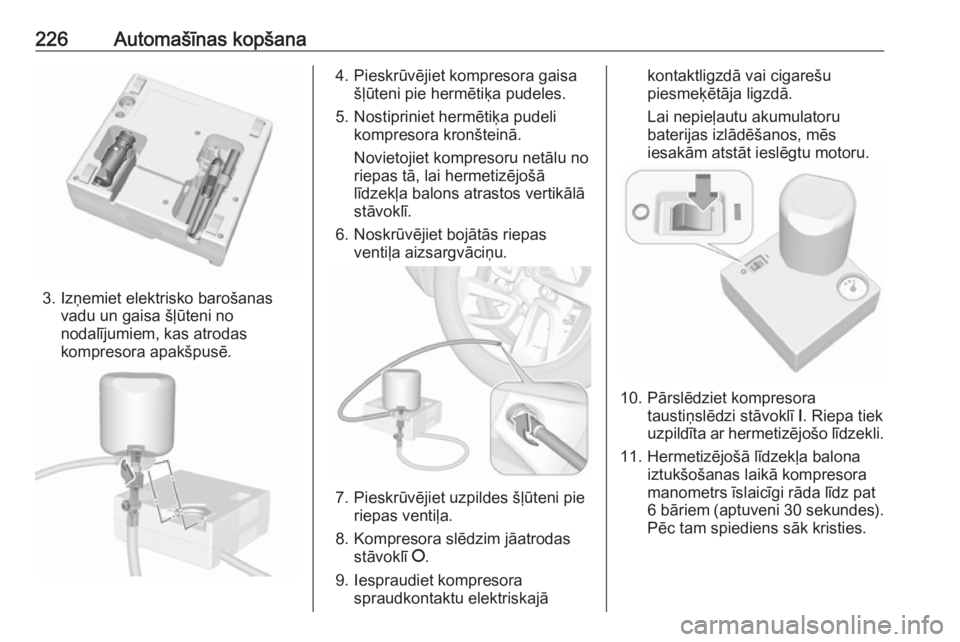 226 Automašīnas kopšana

3. Izņemiet elektrisko barošanas vadu un gaisa šļūteni no nodalījumiem, kas atrodas kompresora apakšpusē.

4. Pieskrūvējiet kompresora gaisa šļūteni pie hermētiķa pudeles.

5. Nostipriniet hermētiķa pudeli kompresora kronšteinā.

Novietojiet kompresoru netālu no riepas tā, lai hermetizējošā līdzekļa balons atrastos vertikālā stāvoklī.

6. Noskrūvējiet bojātās riepas ventiļa aizsargvāciņu.

7. Pieskrūvējiet uzpildes šļūteni pie riepas ventiļa.

8. Kompresora slēdzim jāatrodas stāvoklī O.

9. Iespraudiet kompresora spraudkontaktu elektriskajā kontaktligzdā vai cigarešu piesmeķētāja ligzdā.

Lai nepieļautu akumulatoru baterijas izlādēšanos, mēs iesakām atstāt ieslēgtu motoru.

10. Pārslēdziet kompresora taustiņslēdzi stāvoklī I. Riepa tiek uzpildīta ar hermetizējošo līdzekli.

11. Hermetizējošā līdzekļa balona iztukšošanas laikā kompresora manometrs īslaicīgi rāda līdz pat 6 bāriem (aptuveni 30 sekundes). Pēc tam spiediens sāk kristies.

carmanualsonline.info