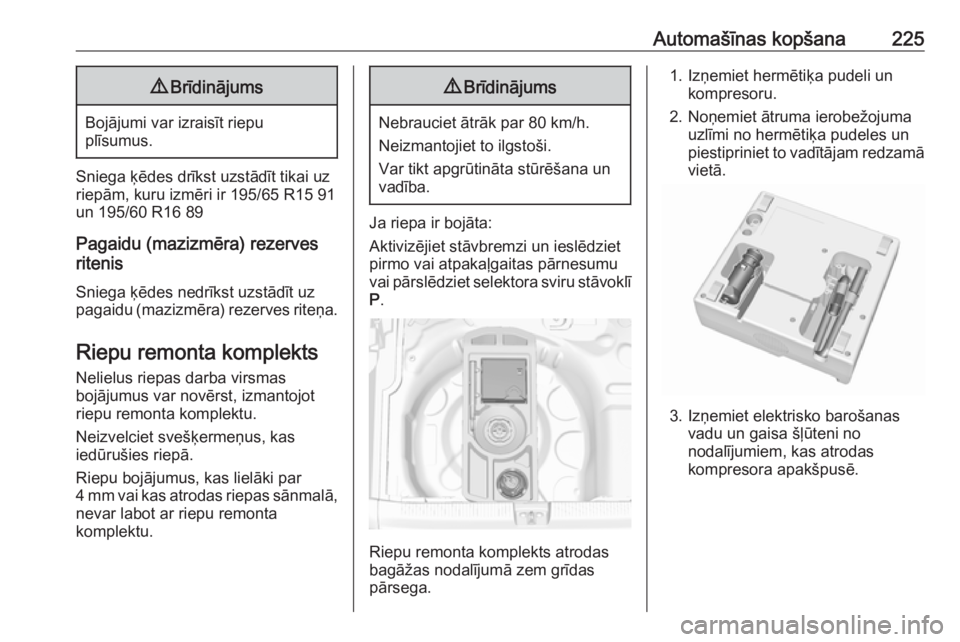 Automašīnas kopšana 225

⚠ Brīdinājums

Bojājumi var izraisīt riepu plīsumus.

Sniega ķēdes drīkst uzstādīt tikai uz riepām, kuru izmēri ir 195/65 R15 91 un 195/60 R16 89

Pagaidu (mazizmēra) rezerves ritenis

Sniega ķēdes nedrīkst uzstādīt uz pagaidu (mazizmēra) rezerves riteņa.

Riepu remonta komplekts

Nelielus riepas darba virsmas bojājumus var novērst, izmantojot riepu remonta komplektu.

Neizvelciet svešķermeņus, kas iedūrušies riepā.

Riepu bojājumus, kas lielāki par 4 mm vai kas atrodas riepas sānmalā, nevar labot ar riepu remonta komplektu.

⚠ Brīdinājums

Nebrauciet ātrāk par 80 km/h.

Neizmantojiet to ilgstoši.

Var tikt apgrūtināta stūrēšana un vadība.

Ja riepa ir bojāta:

Aktivizējiet stāvbremzi un ieslēdziet pirmo vai atpakaļgaitas pārnesumu vai pārslēdziet selektora sviru stāvoklī P.

Riepu remonta komplekts atrodas bagāžas nodalījumā zem grīdas pārsega.

1. Izņemiet hermētiķa pudeli un kompresoru.

2. Noņemiet ātruma ierobežojuma uzlīmi no hermētiķa pudeles un piestipriniet to vadītājam redzamā vietā.

3. Izņemiet elektrisko barošanas vadu un gaisa šļūteni no nodalījumiem, kas atrodas kompresora apakšpusē.

carmanualsonline.info