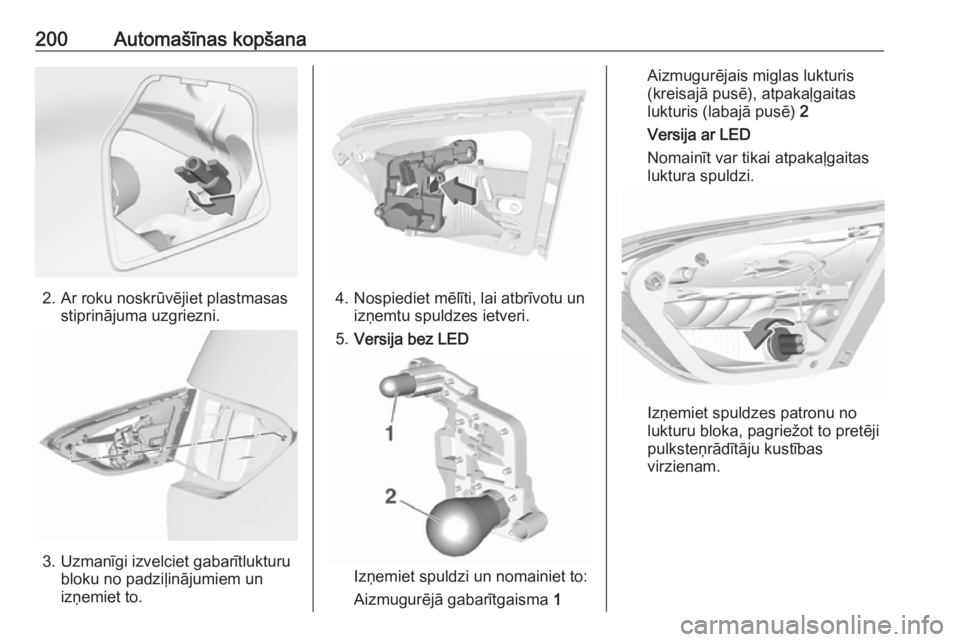 200 Automašīnas kopšana

2. Ar roku noskrūvējiet plastmasas stiprinājuma uzgriezni.

3. Uzmanīgi izvelciet gabarītlukturu bloku no padziļinājumiem un izņemiet to.

4. Nospiediet mēlīti, lai atbrīvotu un izņemtu spuldzes ietveri.

5. Versija bez LED

1

2

Izņemiet spuldzi un nomainiet to:

Aizmugurējā gabarītgaisma 1

Aizmugurējais miglas lukturis (kreisajā pusē), atpakaļgaitas lukturis (labajā pusē) 2

Versija ar LED

Nomainīt var tikai atpakaļgaitas luktura spuldzi.

Izņemiet spuldzes patronu no lukturu bloka, pagriežot to pretēji pulksteņrādītāju kustības virzienam.

carmanualsonline.info