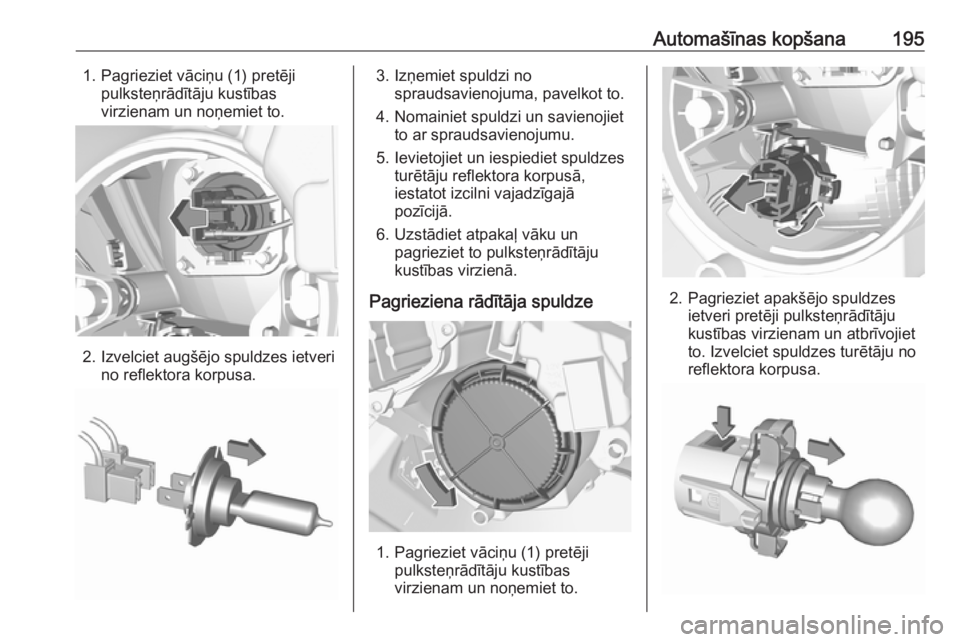 Automašīnas kopšana 195

1. Pagrieziet vāciņu (1) pretēji pulksteņrādītāju kustības virzienam un noņemiet to.

2. Izvelciet augšējo spuldzes ietveri no reflektora korpusa.

3. Izņemiet spuldzi no spraudsavienojuma, pavelkot to.

4. Nomainiet spuldzi un savienojiet to ar spraudsavienojumu.

5. Ievietojiet un iespiediet spuldzes turētāju reflektora korpusā, iestatot izcilni vajadzīgajā pozīcijā.

6. Uzstādiet atpakaļ vāku un pagrieziet to pulksteņrādītāju kustības virzienā.

Pagrieziena rādītāja spuldze

1. Pagrieziet vāciņu (1) pretēji pulksteņrādītāju kustības virzienam un noņemiet to.

2. Pagrieziet apakšējo spuldzes ietveri pretēji pulksteņrādītāju kustības virzienam un atbrīvojiet to. Izvelciet spuldzes turētāju no reflektora korpusa.

carmanualsonline.info