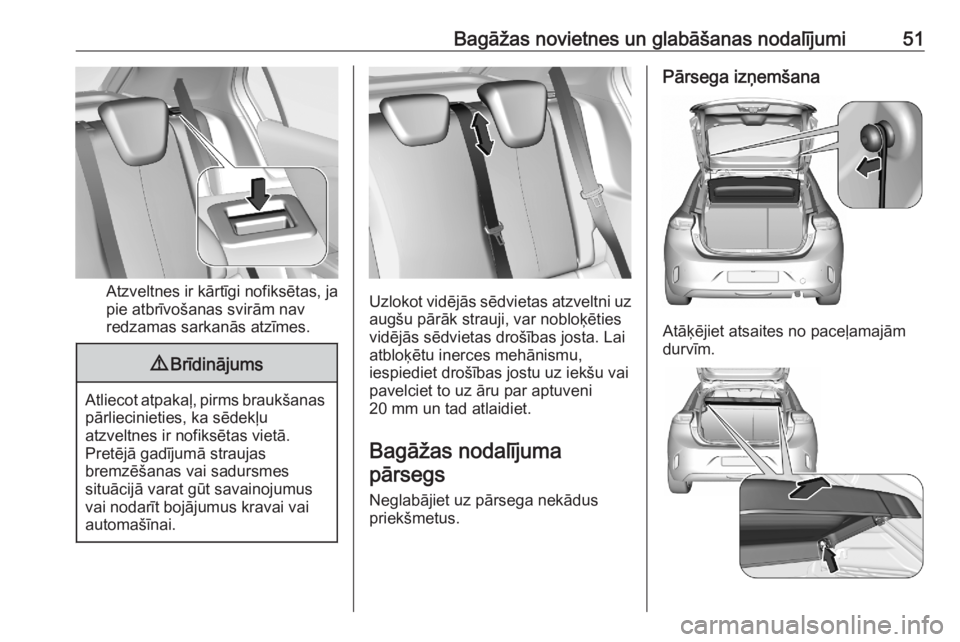 Bagāžas novietnes un glabāšanas nodalījumi 51

Atzveltnes ir kārtīgi nofiksētas, ja pie atbrīvošanas svirām nav redzamas sarkanās atzīmes.

⚠ Brīdinājums

Atliecot atpakaļ, pirms braukšanas pārliecinieties, ka sēdekļu atzveltnes ir nofiksētas vietā. Pretējā gadījumā straujas bremzēšanas vai sadursmes situācijā varat gūt savainojumus vai nodarīt bojājumus kravai vai automašīnai.

Uzlokot vidējās sēdvietas atzveltni uz augšu pārāk strauji, var nobloķēties vidējās sēdvietas drošības josta. Lai atbloķētu inerces mehānismu, iespiediet drošības jostu uz iekšu vai pavelciet to uz āru par aptuveni 20 mm un tad atlaidiet.

Bagāžas nodalījuma pārsegs

Neglabājiet uz pārsega nekādus priekšmetus.

Pārsega izņemšana

Atāķējiet atsaites no paceļamajām durvīm.

carmanualsonline.info