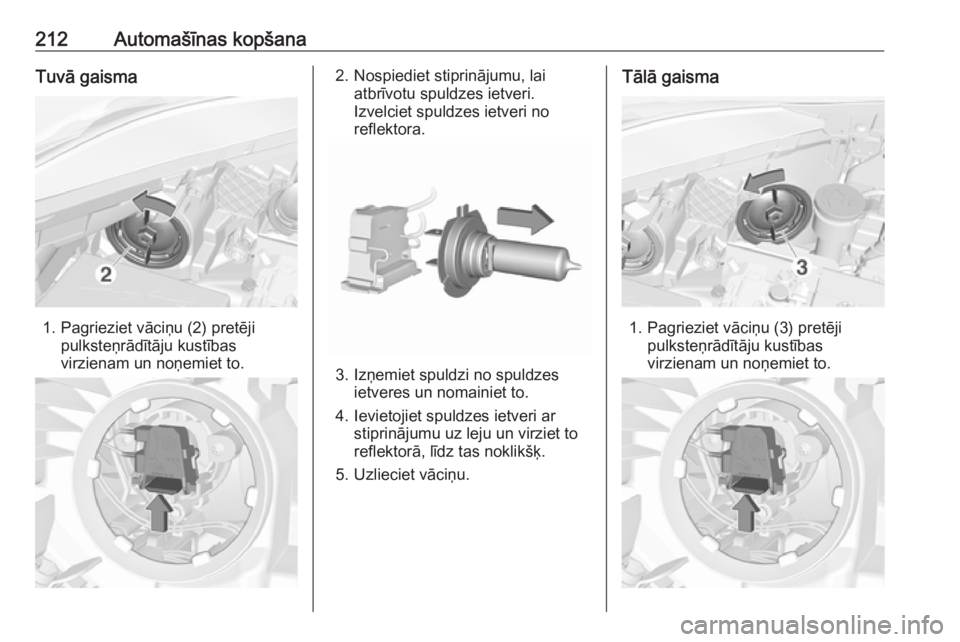 212 Automašīnas kopšana

Tuvā gaisma

2

1. Pagrieziet vāciņu (2) pretēji pulksteņrādītāju kustības virzienam un noņemiet to.

2. Nospiediet stiprinājumu, lai atbrīvotu spuldzes ietveri. Izvelciet spuldzes ietveri no reflektora.

3. Izņemiet spuldzi no spuldzes ietveres un nomainiet to.

4. Ievietojiet spuldzes ietveri ar stiprinājumu uz leju un virziet to reflektorā, līdz tas noklikšķ.

5. Uzlieciet vāciņu.

Tālā gaisma

3

1. Pagrieziet vāciņu (3) pretēji pulksteņrādītāju kustības virzienam un noņemiet to.

carmanualsonline.info