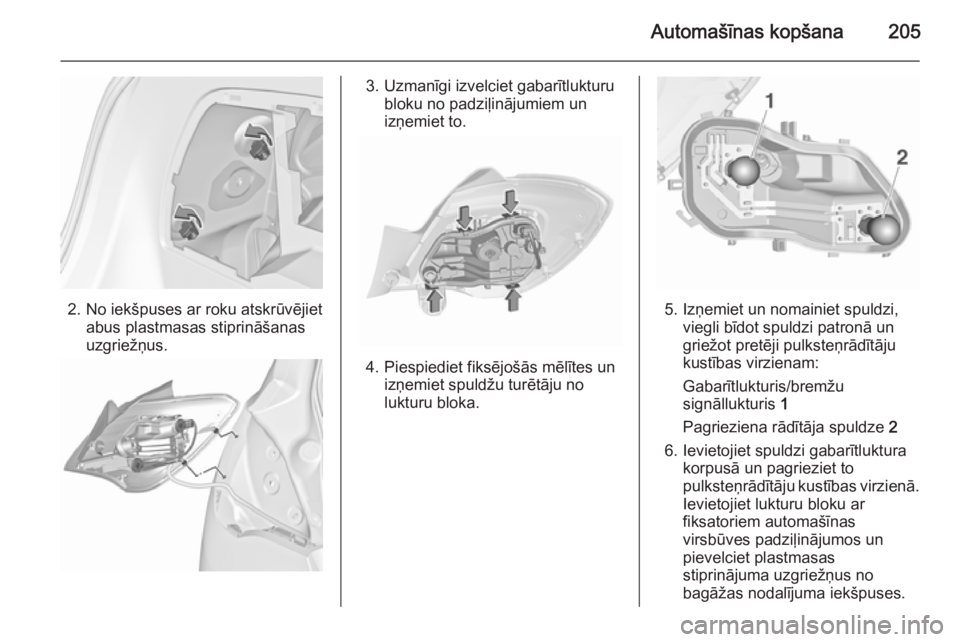 Automašīnas kopšana 205

2. No iekšpuses ar roku atskrūvējiet abus plastmasas stiprināšanas uzgriežņus.

3. Uzmanīgi izvelciet gabarītlukturu bloku no padziļinājumiem un izņemiet to.

4. Piespiediet fiksējošās mēlītes un izņemiet spuldžu turētāju no lukturu bloka.

1

2

5. Izņemiet un nomainiet spuldzi, viegli bīdot spuldzi patronā un griežot pretēji pulksteņrādītāju kustības virzienam:

Gabarītlukturis/bremžu signāllukturis 1

Pagrieziena rādītāja spuldze 2

6. Ievietojiet spuldzi gabarītluktura korpusā un pagrieziet to pulksteņrādītāju kustības virzienā. Ievietojiet lukturu bloku ar fiksatoriem automašīnas virsbūves padziļinājumos un pievelciet plastmasas stiprinājuma uzgriežņus no bagāžas nodalījuma iekšpuses.

carmanualsonline.info