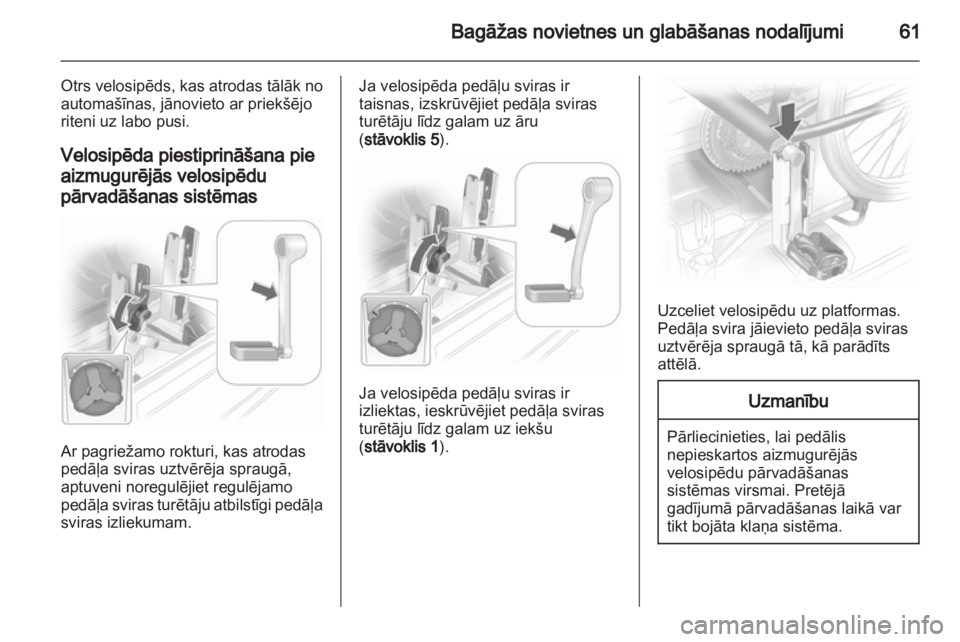 Bagāžas novietnes un glabāšanas nodalījumi 61

Otrs velosipēds, kas atrodas tālāk no automašīnas, jānovieto ar priekšējo riteni uz labo pusi.

Velosipēda piestiprināšana pie aizmugurējās velosipēdu pārvadāšanas sistēmas

Ar pagriežamo rokturi, kas atrodas pedāļa sviras uztvērēja spraugā, aptuveni noregulējiet regulējamo pedāļa sviras turētāju atbilstīgi pedāļa sviras izliekumam.

Ja velosipēda pedāļu sviras ir taisnas, izskrūvējiet pedāļa sviras turētāju līdz galam uz āru (stāvoklis 5).

Ja velosipēda pedāļu sviras ir izliektas, ieskrūvējiet pedāļa sviras turētāju līdz galam uz iekšu (stāvoklis 1).

Uzceliet velosipēdu uz platformas. Pedāļa svira jāievieto pedāļa sviras uztvērēja spraugā tā, kā parādīts attēlā.

Uzmanību

Pārliecinieties, lai pedālis nepieskartos aizmugurējās velosipēdu pārvadāšanas sistēmas virsmai. Pretējā gadījumā pārvadāšanas laikā var tikt bojāta klaņa sistēma.

carmanualsonline.info