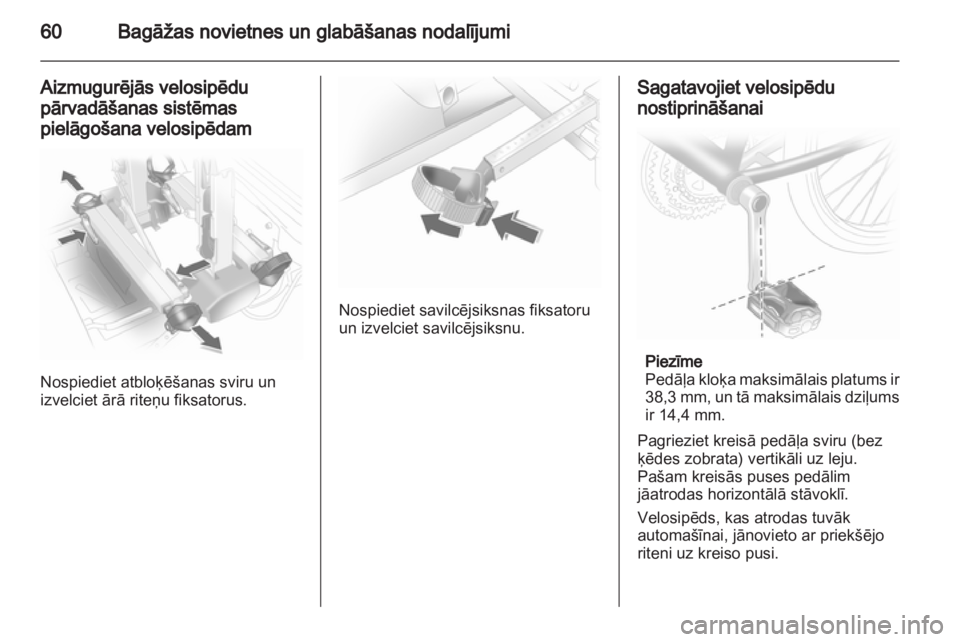 60 Bagāžas novietnes un glabāšanas nodalījumi

Aizmugurējās velosipēdu pārvadāšanas sistēmas pielāgošana velosipēdam

Nospiediet atbloķēšanas sviru un izvelciet ārā riteņu fiksatorus.

Nospiediet savilcējsiksnas fiksatoru un izvelciet savilcējsiksnu.

Sagatavojiet velosipēdu nostiprināšanai

Piezīme
Pedāļa kloķa maksimālais platums ir 38,3 mm, un tā maksimālais dziļums ir 14,4 mm.

Pagrieziet kreisā pedāļa sviru (bez ķēdes zobrata) vertikāli uz leju. Pašam kreisās puses pedālim jāatrodas horizontālā stāvoklī.

Velosipēds, kas atrodas tuvāk automašīnai, jānovieto ar priekšējo riteni uz kreiso pusi.

carmanualsonline.info