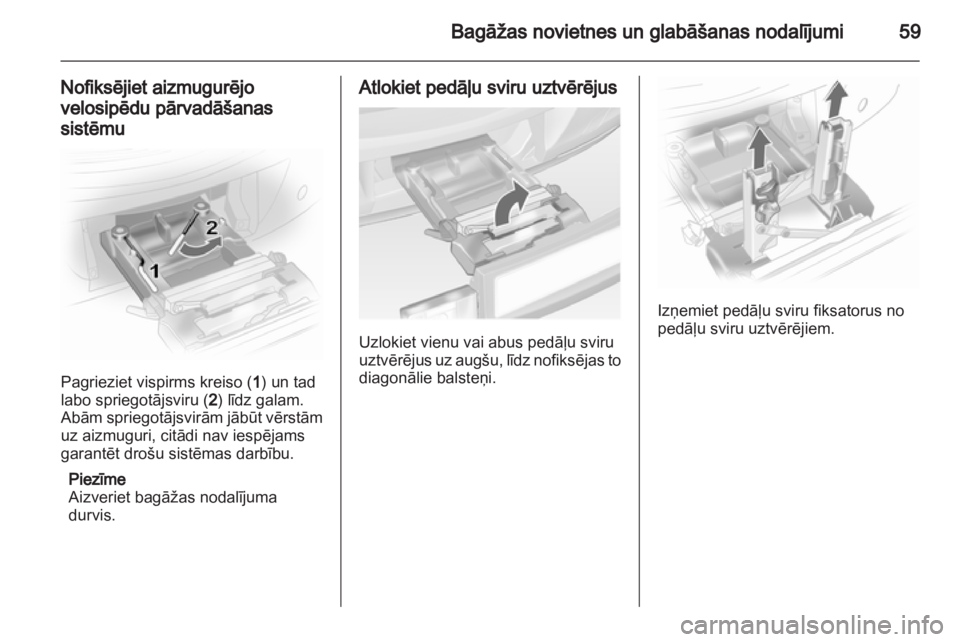 Bagāžas novietnes un glabāšanas nodalījumi 59

Nofiksējiet aizmugurējo velosipēdu pārvadāšanas sistēmu

2

1

Pagrieziet vispirms kreiso (1) un tad labo spriegotājsviru (2) līdz galam. Abām spriegotājsvirām jābūt vērstām uz aizmuguri, citādi nav iespējams garantēt drošu sistēmas darbību.

Piezīme
Aizveriet bagāžas nodalījuma durvis.

Atlokiet pedāļu sviru uztvērējus

Uzlokiet vienu vai abus pedāļu sviru uztvērējus uz augšu, līdz nofiksējas to diagonālie balsteņi.

Izņemiet pedāļu sviru fiksatorus no pedāļu sviru uztvērējiem.

carmanualsonline.info