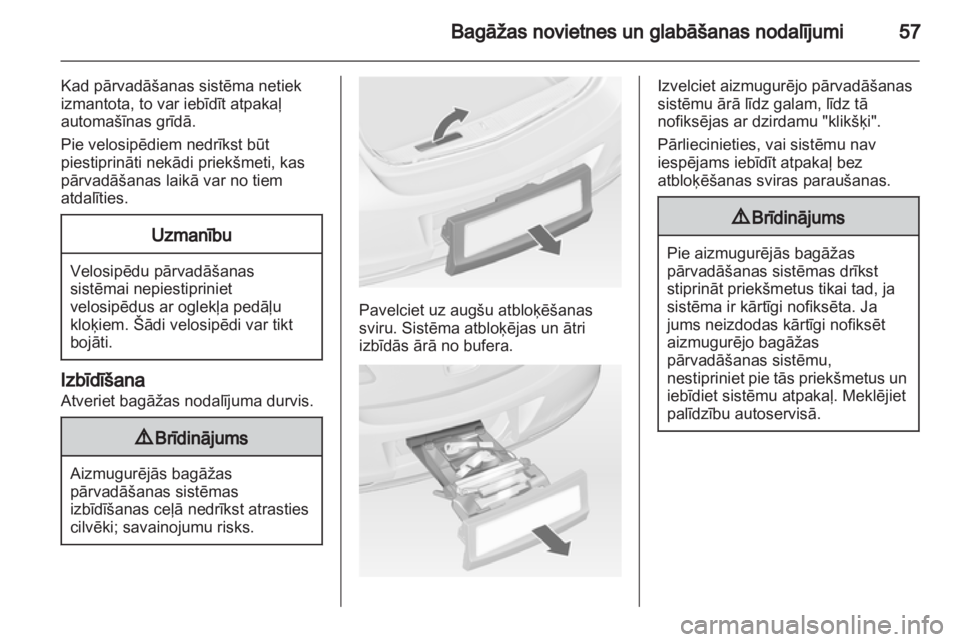 Bagāžas novietnes un glabāšanas nodalījumi 57

Kad pārvadāšanas sistēma netiek izmantota, to var iebīdīt atpakaļ automašīnas grīdā.

Pie velosipēdiem nedrīkst būt piestiprināti nekādi priekšmeti, kas pārvadāšanas laikā var no tiem atdalīties.

Uzmanību

Velosipēdu pārvadāšanas sistēmai nepiestipriniet velosipēdus ar oglekļa pedāļu kloķiem. Šādi velosipēdi var tikt bojāti.

Izbīdīšana
Atveriet bagāžas nodalījuma durvis.

⚠ Brīdinājums

Aizmugurējās bagāžas pārvadāšanas sistēmas izbīdīšanas ceļā nedrīkst atrasties cilvēki; savainojumu risks.

Pavelciet uz augšu atbloķēšanas sviru. Sistēma atbloķējas un ātri izbīdās ārā no bufera.

Izvelciet aizmugurējo pārvadāšanas sistēmu ārā līdz galam, līdz tā nofiksējas ar dzirdamu "klikšķi".

Pārliecinieties, vai sistēmu nav iespējams iebīdīt atpakaļ bez atbloķēšanas sviras paraušanas.

⚠ Brīdinājums

Pie aizmugurējās bagāžas pārvadāšanas sistēmas drīkst stiprināt priekšmetus tikai tad, ja sistēma ir kārtīgi nofiksēta. Ja jums neizdodas kārtīgi nofiksēt aizmugurējo bagāžas pārvadāšanas sistēmu, nestipriniet pie tās priekšmetus un iebīdiet sistēmu atpakaļ. Meklējiet palīdzību autoservisā.

carmanualsonline.info