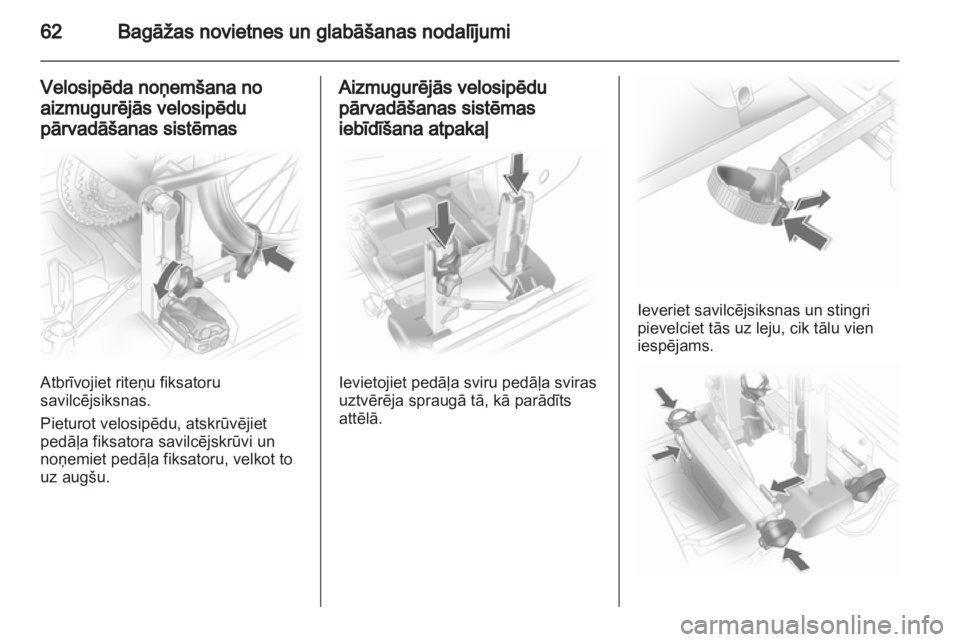 62 Bagāžas novietnes un glabāšanas nodalījumi

Velosipēda noņemšana no aizmugurējās velosipēdu pārvadāšanas sistēmas

Atbrīvojiet riteņu fiksatoru savilcējsiksnas.

Pieturot velosipēdu, atskrūvējiet pedāļa fiksatora savilcējskrūvi un noņemiet pedāļa fiksatoru, velkot to uz augšu.

Aizmugurējās velosipēdu pārvadāšanas sistēmas iebīdīšana atpakaļ

Ievietojiet pedāļa sviru pedāļa sviras uztvērēja spraugā tā, kā parādīts attēlā.

Ieveriet savilcējsiksnas un stingri pievelciet tās uz leju, cik tālu vien iespējams.

carmanualsonline.info