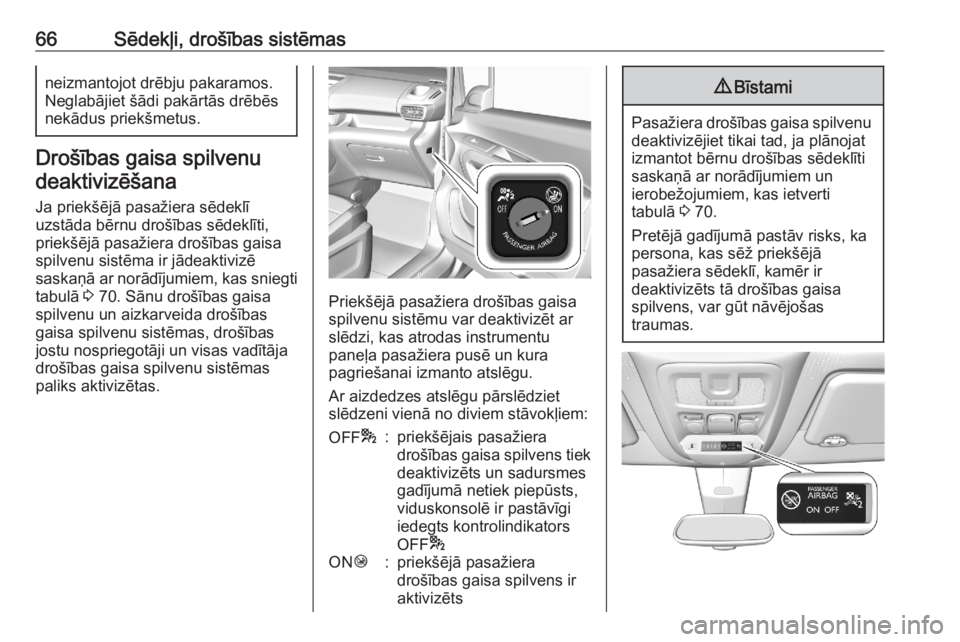 66 Sēdekļi, drošības sistēmas

neizmantojot drēbju pakaramos. Neglabājiet šādi pakārtās drēbēs nekādus priekšmetus.

Drošības gaisa spilvenu deaktivizēšana

Ja priekšējā pasažiera sēdeklī uzstāda bērnu drošības sēdeklīti, priekšējā pasažiera drošības gaisa spilvenu sistēma ir jādeaktivizē saskaņā ar norādījumiem, kas sniegti tabulā ◊ 70. Sānu drošības gaisa spilvenu un aizkarveida drošības gaisa spilvenu sistēmas, drošības jostu nospriegotāji un visas vadītāja drošības gaisa spilvenu sistēmas paliks aktivizētas.

OFF ON PASSENGER AIRBAG

Priekšējā pasažiera drošības gaisa spilvenu sistēmu var deaktivizēt ar slēdzi, kas atrodas instrumentu paneļa pasažiera pusē un kura pagriešanai izmanto atslēgu.

Ar aizdedzes atslēgu pārslēdziet slēdzeni vienā no diviem stāvokļiem:

OFF : priekšējais pasažiera drošības gaisa spilvens tiek deaktivizēts un sadursmes gadījumā netiek piepūsts, viduskonsolē ir pastāvīgi iedegts kontrolindikators OFF

ON : priekšējā pasažiera drošības gaisa spilvens ir aktivizēts

⚠ Bīstami

Pasažiera drošības gaisa spilvenu deaktivizējiet tikai tad, ja plānojat izmantot bērnu drošības sēdeklīti saskaņā ar norādījumiem un ierobežojumiem, kas ietverti tabulā ◊ 70.

Pretējā gadījumā pastāv risks, ka persona, kas sēž priekšējā pasažiera sēdeklī, kamēr ir deaktivizēts tā drošības gaisa spilvens, var gūt nāvējošas traumas.

PASSENGER AIRBAG ON OFF

carmanualsonline.info