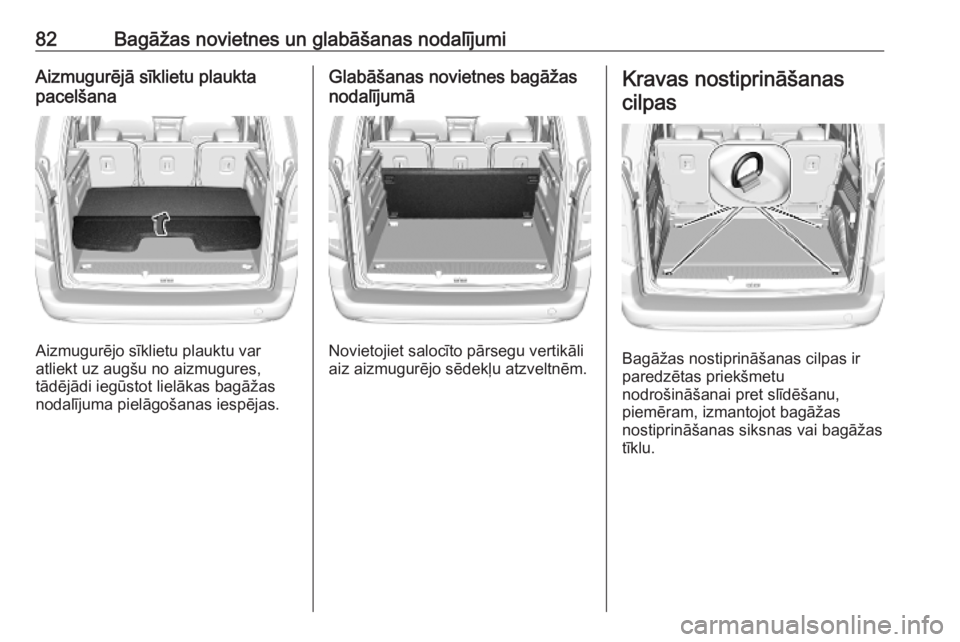 82 Bagāžas novietnes un glabāšanas nodalījumi

Aizmugurējā sīklietu plaukta pacelšana

Aizmugurējo sīklietu plauktu var atliekt uz augšu no aizmugures, tādējādi iegūstot lielākas bagāžas nodalījuma pielāgošanas iespējas.

Glabāšanas novietnes bagāžas nodalījumā

Novietojiet salocīto pārsegu vertikāli aiz aizmugurējo sēdekļu atzveltnēm.

Kravas nostiprināšanas cilpas

Bagāžas nostiprināšanas cilpas ir paredzētas priekšmetu nodrošināšanai pret slīdēšanu, piemēram, izmantojot bagāžas nostiprināšanas siksnas vai bagāžas tīklu.

carmanualsonline.info