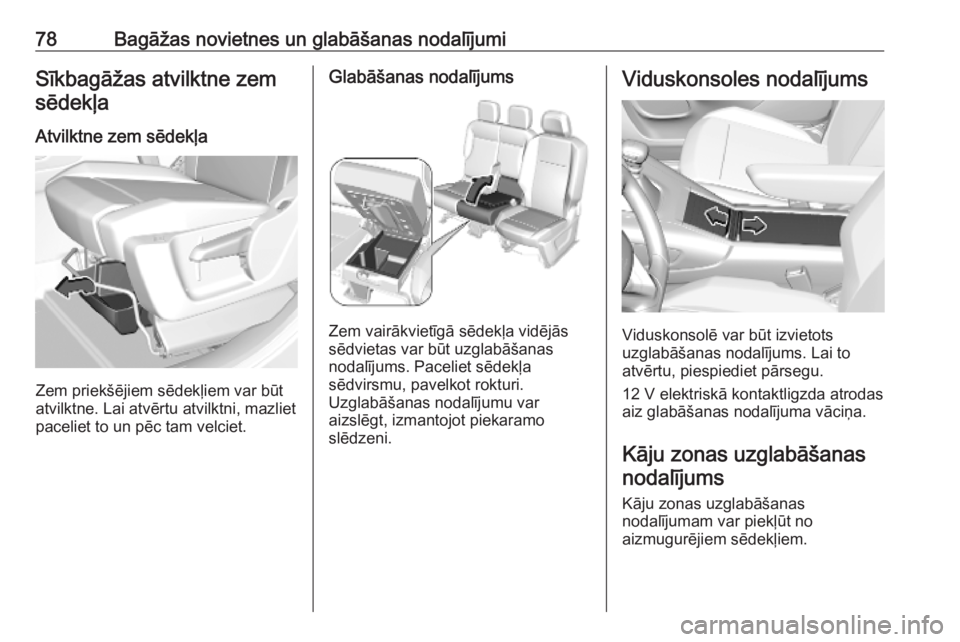 78 Bagāžas novietnes un glabāšanas nodalījumi

Sīkbagāžas atvilktne zem sēdekļa

Atvilktne zem sēdekļa

Zem priekšējiem sēdekļiem var būt atvilktne. Lai atvērtu atvilktni, mazliet paceliet to un pēc tam velciet.

Glabāšanas nodalījums

Zem vairākvietīgā sēdekļa vidējās sēdvietas var būt uzglabāšanas nodalījums. Paceliet sēdekļa sēdvirsmu, pavelkot rokturi. Uzglabāšanas nodalījumu var aizslēgt, izmantojot piekaramo slēdzeni.

Viduskonsoles nodalījums

Viduskonsolē var būt izvietots uzglabāšanas nodalījums. Lai to atvērtu, piespiediet pārsegu.

12 V elektriskā kontaktligzda atrodas aiz glabāšanas nodalījuma vāciņa.

Kāju zonas uzglabāšanas nodalījums

Kāju zonas uzglabāšanas nodalījumam var piekļūt no aizmugurējiem sēdekļiem.

carmanualsonline.info