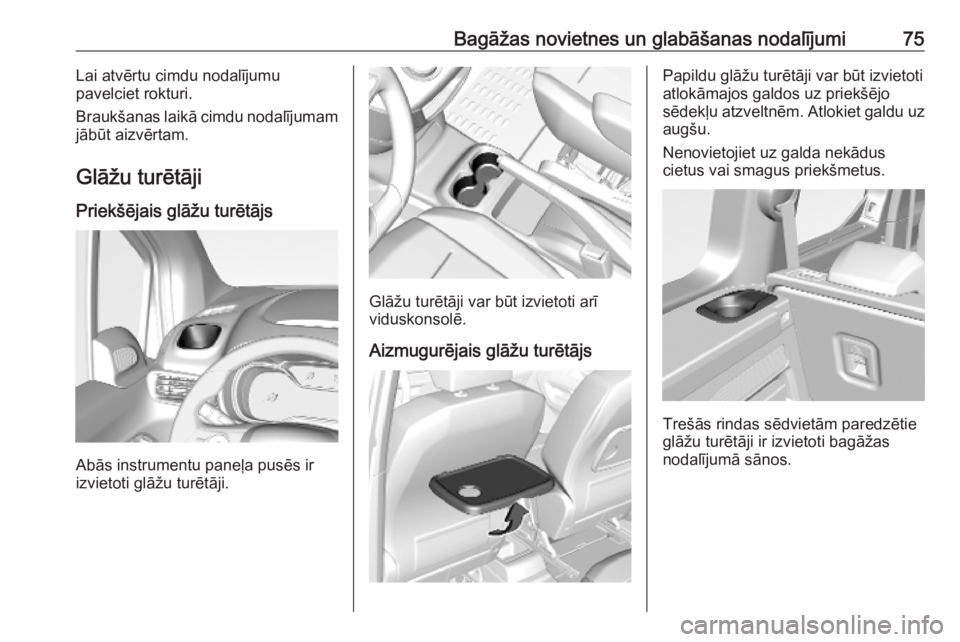 Bagāžas novietnes un glabāšanas nodalījumi 75

Lai atvērtu cimdu nodalījumu pavelciet rokturi.

Braukšanas laikā cimdu nodalījumam jābūt aizvērtam.

Glāžu turētāji

Priekšējais glāžu turētājs

Abās instrumentu paneļa pusēs ir izvietoti glāžu turētāji.

Glāžu turētāji var būt izvietoti arī viduskonsolē.

Aizmugurējais glāžu turētājs

Papildu glāžu turētāji var būt izvietoti atlokāmajos galdos uz priekšējo sēdekļu atzveltnēm. Atlokiet galdu uz augšu.

Nenovietojiet uz galda nekādus cietus vai smagus priekšmetus.

Trešās rindas sēdvietām paredzētie glāžu turētāji ir izvietoti bagāžas nodalījumā sānos.

carmanualsonline.info