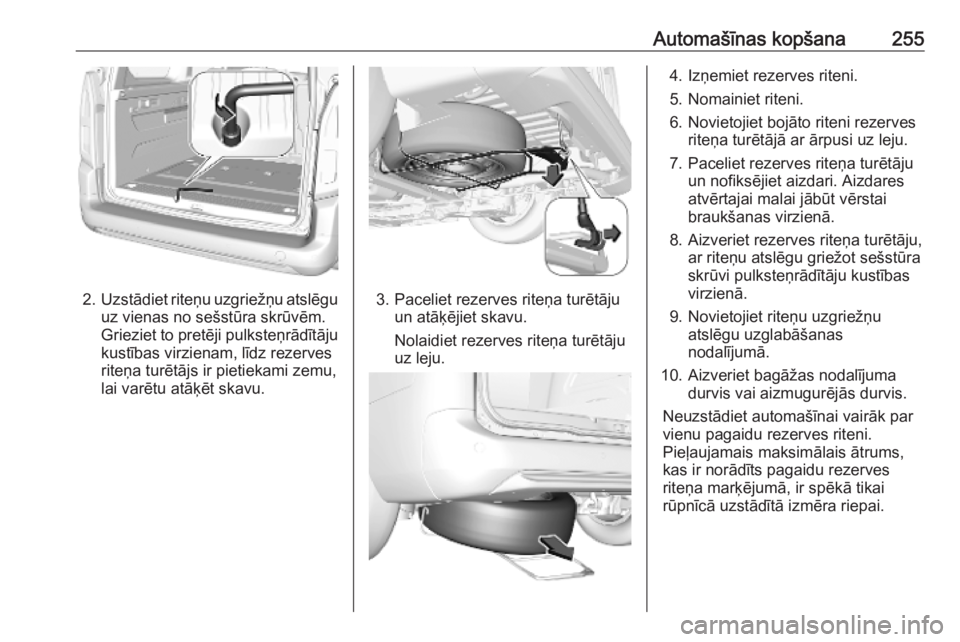 Automašīnas kopšana 255

2. Uzstādiet riteņu uzgriežņu atslēgu uz vienas no sešstūra skrūvēm. Grieziet to pretēji pulksteņrādītāju kustības virzienam, līdz rezerves riteņa turētājs ir pietiekami zemu, lai varētu atāķēt skavu.

3. Paceliet rezerves riteņa turētāju un atāķējiet skavu.

Nolaidiet rezerves riteņa turētāju uz leju.

4. Izņemiet rezerves riteni.

5. Nomainiet riteni.

6. Novietojiet bojāto riteni rezerves riteņa turētājā ar ārpusi uz leju.

7. Paceliet rezerves riteņa turētāju un nofiksējiet aizdari. Aizdares atvērtajai malai jābūt vērstai braukšanas virzienā.

8. Aizveriet rezerves riteņa turētāju, ar riteņu atslēgu griežot sešstūra skrūvi pulksteņrādītāju kustības virzienā.

9. Novietojiet riteņu uzgriežņu atslēgu uzglabāšanas nodalījumā.

10. Aizveriet bagāžas nodalījuma durvis vai aizmugurējās durvis.

Neuzstādiet automašīnai vairāk par vienu pagaidu rezerves riteni. Pieļaujamais maksimālais ātrums, kas ir norādīts pagaidu rezerves riteņa marķējumā, ir spēkā tikai rūpnīcā uzstādītā izmēra riepai.

carmanualsonline.info