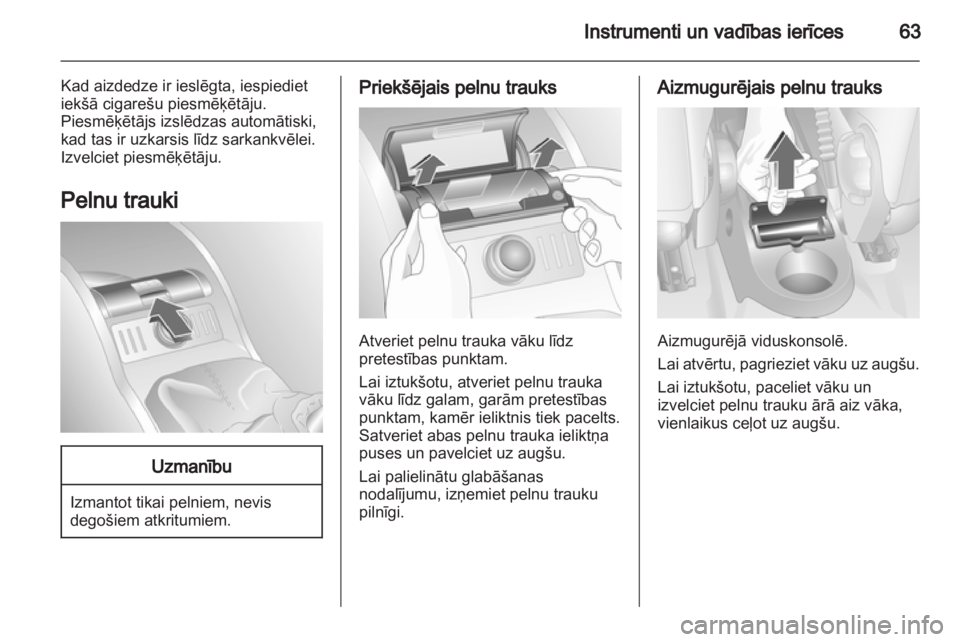 Instrumenti un vadības ierīces 63

Kad aizdedze ir ieslēgta, iespiediet iekšā cigarešu piesmēķētāju. Piesmēķētājs izslēdzas automātiski, kad tas ir uzkarsis līdz sarkankvēlei. Izvelciet piesmēķētāju.

Pelnu trauki

Uzmanību

Izmantot tikai pelniem, nevis degošiem atkritumiem.

Priekšējais pelnu trauks

Atveriet pelnu trauka vāku līdz pretestības punktam.

Lai iztukšotu, atveriet pelnu trauka vāku līdz galam, garām pretestības punktam, kamēr ieliktnis tiek pacelts. Satveriet abas pelnu trauka ieliktņa puses un pavelciet uz augšu.

Lai palielinātu glabāšanas nodalījumu, izņemiet pelnu trauku pilnīgi.

Aizmugurējais pelnu trauks

Aizmugurējā viduskonsolē.

Lai atvērtu, pagrieziet vāku uz augšu.

Lai iztukšotu, paceliet vāku un izvelciet pelnu trauku ārā aiz vāka, vienlaikus ceļot uz augšu.

carmanualsonline.info