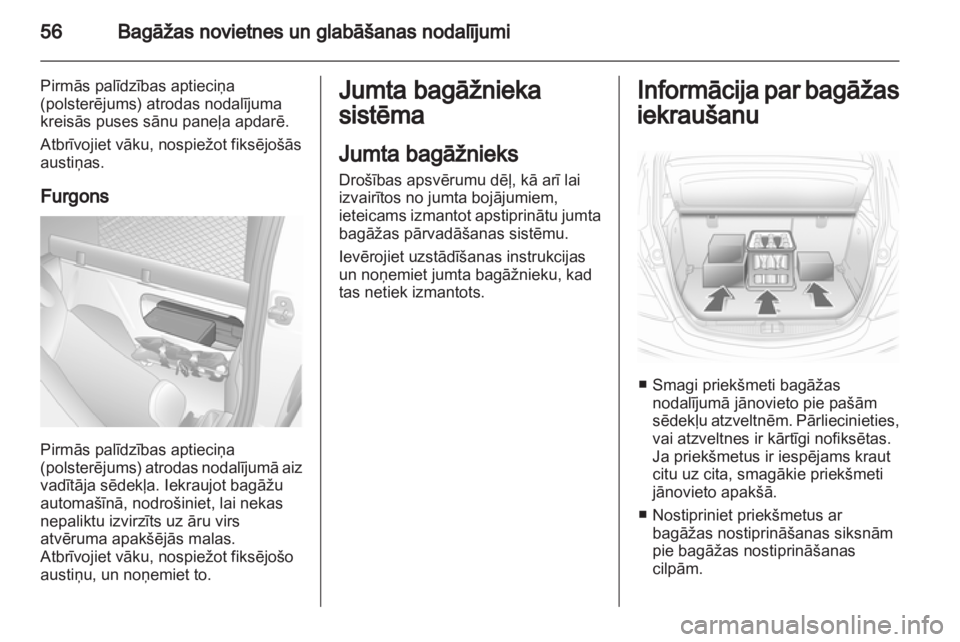 56 Bagāžas novietnes un glabāšanas nodalījumi

Pirmās palīdzības aptieciņa (polsterējums) atrodas nodalījuma kreisās puses sānu paneļa apdarē.

Atbrīvojiet vāku, nospiežot fiksējošās austiņas.

Furgons

Pirmās palīdzības aptieciņa (polsterējums) atrodas nodalījumā aiz vadītāja sēdekļa. Iekraujot bagāžu automašīnā, nodrošiniet, lai nekas nepaliktu izvirzīts uz āru virs atvēruma apakšējās malas. Atbrīvojiet vāku, nospiežot fiksējošo austiņu, un noņemiet to.

Jumta bagāžnieka sistēma

Jumta bagāžnieks

Drošības apsvērumu dēļ, kā arī lai izvairītos no jumta bojājumiem, ieteicams izmantot apstiprinātu jumta bagāžas pārvadāšanas sistēmu.

Ievērojiet uzstādīšanas instrukcijas un noņemiet jumta bagāžnieku, kad tas netiek izmantots.

Informācija par bagāžas iekraušanu

■ Smagi priekšmeti bagāžas nodalījumā jānovieto pie pašām sēdekļu atzveltnēm. Pārliecinieties, vai atzveltnes ir kārtīgi nofiksētas. Ja priekšmetus ir iespējams kraut citu uz cita, smagākie priekšmeti jānovieto apakšā.

■ Nostipriniet priekšmetus ar bagāžas nostiprināšanas siksnām pie bagāžas nostiprināšanas cilpām.

carmanualsonline.info