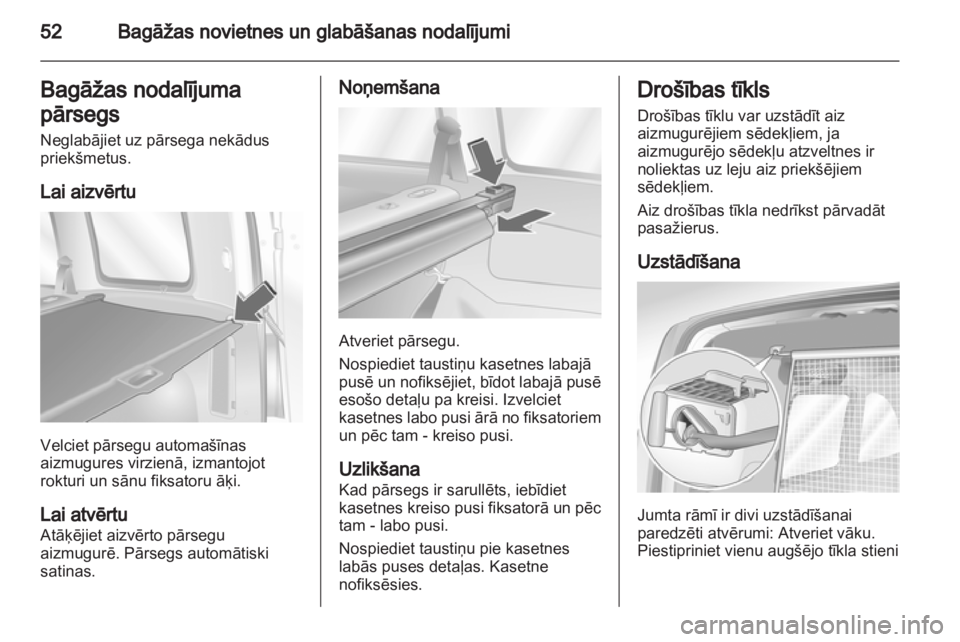 52 Bagāžas novietnes un glabāšanas nodalījumi

Bagāžas nodalījuma pārsegs
Neglabājiet uz pārsega nekādus priekšmetus.

Lai aizvērtu

Velciet pārsegu automašīnas aizmugures virzienā, izmantojot rokturi un sānu fiksatoru āķi.

Lai atvērtu
Atāķējiet aizvērto pārsegu aizmugurē. Pārsegs automātiski satinas.

Noņemšana

Atveriet pārsegu.

Nospiediet taustiņu kasetnes labajā pusē un nofiksējiet, bīdot labajā pusē esošo detaļu pa kreisi. Izvelciet kasetnes labo pusi ārā no fiksatoriem un pēc tam - kreiso pusi.

Uzlikšana
Kad pārsegs ir sarullēts, iebīdiet kasetnes kreiso pusi fiksatorā un pēc tam - labo pusi.

Nospiediet taustiņu pie kasetnes labās puses detaļas. Kasetne nofiksēsies.

Drošības tīkls
Drošības tīklu var uzstādīt aiz aizmugurējiem sēdekļiem, ja aizmugurējo sēdekļu atzveltnes ir noliektas uz leju aiz priekšējiem sēdekļiem.

Aiz drošības tīkla nedrīkst pārvadāt pasažierus.

Uzstādīšana

Jumta rāmī ir divi uzstādīšanai paredzēti atvērumi: Atveriet vāku. Piestipriniet vienu augšējo tīkla stieni

carmanualsonline.info